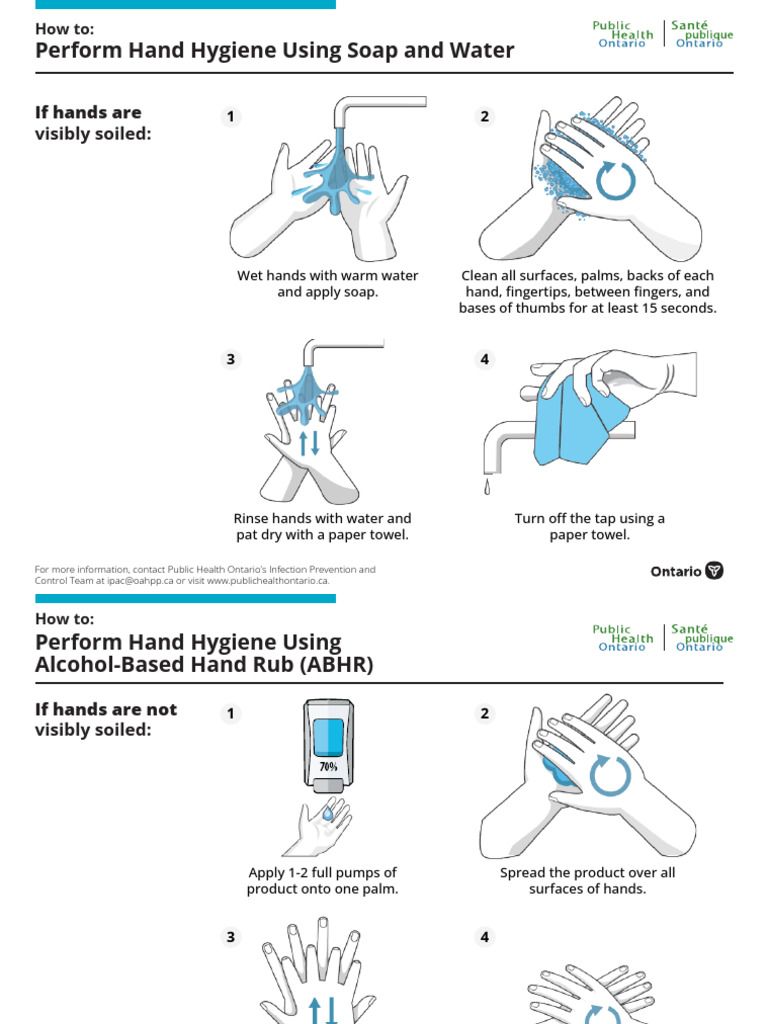 How to:
Perform Hand Hygiene Using Soap and Water

Public Health Ontario | Santé publique Ontario

If hands are visibly soiled:

1
Wet hands with warm water and apply soap.

2
Clean all surfaces, palms, backs of each hand, fingertips, between fingers, and bases of thumbs for at least 15 seconds.

3
Rinse hands with water and pat dry with a paper towel.

4
Turn off the tap using a paper towel.

For more information, contact Public Health Ontario's Infection Prevention and Control Team at ipac@oahpp.ca or visit www.publichealthontario.ca.

Ontario

How to:
Perform Hand Hygiene Using Alcohol-Based Hand Rub (ABHR)

Public Health Ontario | Santé publique Ontario

If hands are not visibly soiled:

1
70%
Apply 1-2 full pumps of product onto one palm.

2
Spread the product over all surfaces of hands.

3

4