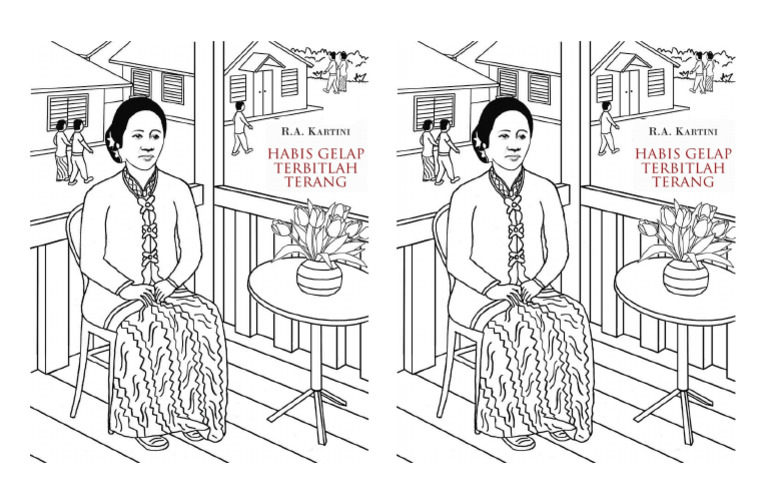 R.A. KARTINI

HABIS GELAP TERBITLAH TERANG

R.A. KARTINI

HABIS GELAP TERBITLAH TERANG