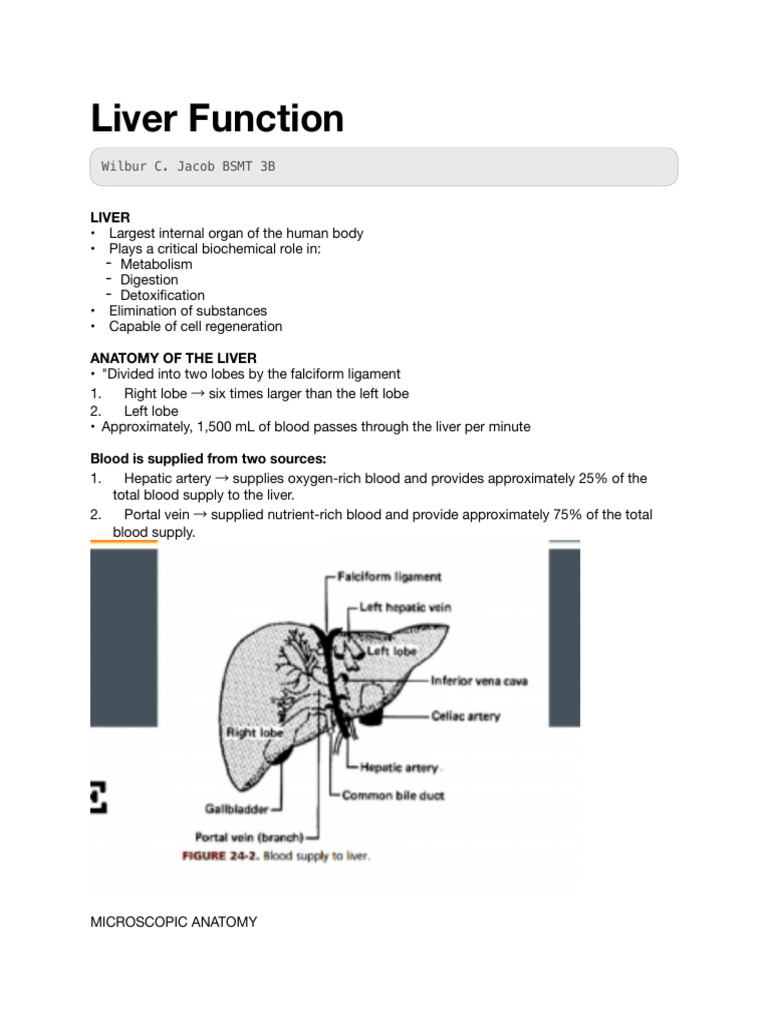 Liver Function

Wilbur C. Jacob BSMT 3B

LIVER
• Largest internal organ of the human body
• Plays a critical biochemical role in:
- Metabolism
- Digestion
- Detoxification
• Elimination of substances
• Capable of cell regeneration

ANATOMY OF THE LIVER
• "Divided into two lobes by the falciform ligament
1. Right lobe → six times larger than the left lobe
2. Left lobe
• Approximately, 1,500 mL of blood passes through the liver per minute

Blood is supplied from two sources:
1. Hepatic artery → supplies oxygen-rich blood and provides approximately 25% of the total blood supply to the liver.
2. Portal vein → supplied nutrient-rich blood and provide approximately 75% of the total blood supply.

Falciform ligament
Left hepatic vein
Left lobe
Inferior vena cava
Celiac artery
Right lobe
Hepatic artery
Common bile duct
Gallbladder
Portal vein (branch)
FIGURE 24-2. Blood supply to liver.

MICROSCOPIC ANATOMY