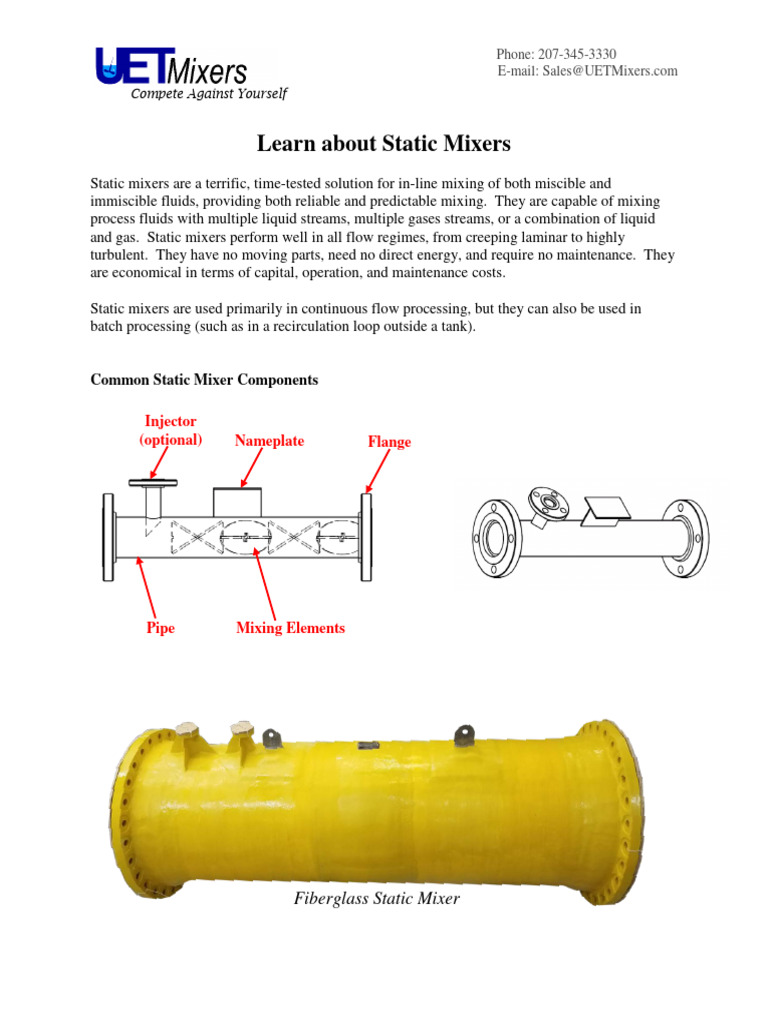 UETMixers
Compete Against Yourself

Phone: 207-345-3330
E-mail: Sales@UETMixers.com

Learn about Static Mixers

Static mixers are a terrific, time-tested solution for in-line mixing of both miscible and immiscible fluids, providing both reliable and predictable mixing. They are capable of mixing process fluids with multiple liquid streams, multiple gases streams, or a combination of liquid and gas. Static mixers perform well in all flow regimes, from creeping laminar to highly turbulent. They have no moving parts, need no direct energy, and require no maintenance. They are economical in terms of capital, operation, and maintenance costs.

Static mixers are used primarily in continuous flow processing, but they can also be used in batch processing (such as in a recirculation loop outside a tank).

Common Static Mixer Components

Injector (optional)

Nameplate

Flange

Pipe

Mixing Elements

Fiberglass Static Mixer