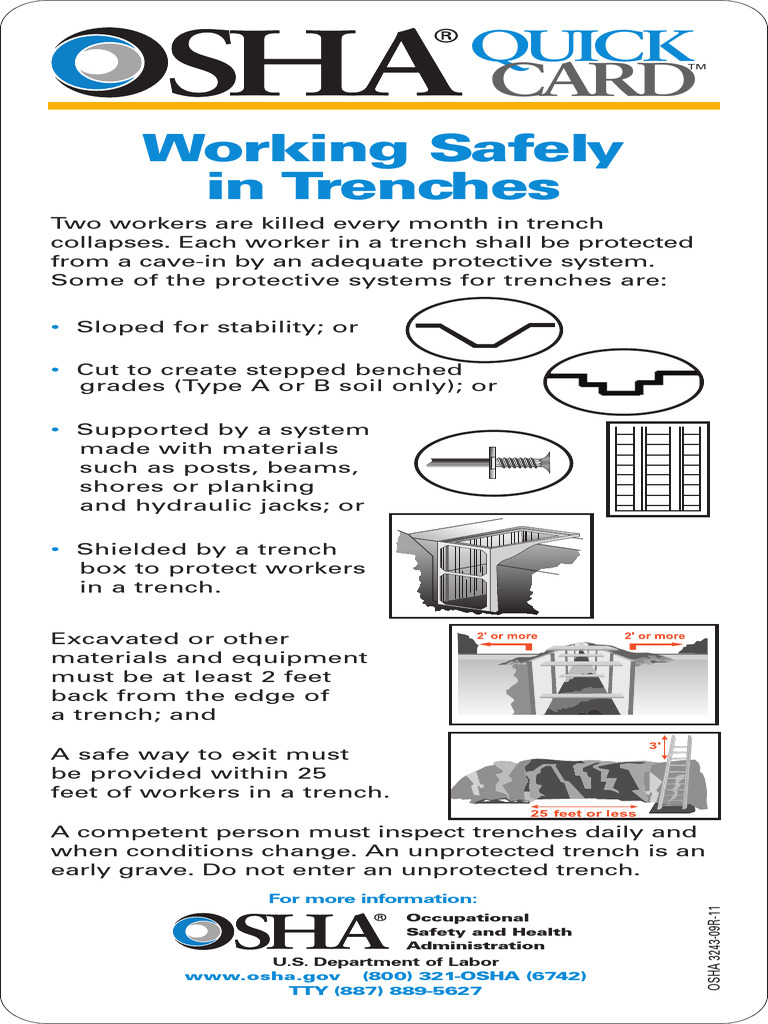 OSHA® QUICK CARD™

Working Safely in Trenches

Two workers are killed every month in trench collapses. Each worker in a trench shall be protected from a cave-in by an adequate protective system. Some of the protective systems for trenches are:

• Sloped for stability; or

• Cut to create stepped benched grades (Type A or B soil only); or

• Supported by a system made with materials such as posts, beams, shores or planking and hydraulic jacks; or

• Shielded by a trench box to protect workers in a trench.

Excavated or other materials and equipment must be at least 2 feet back from the edge of a trench; and

2' or more

2' or more

A safe way to exit must be provided within 25 feet of workers in a trench.

3'

25 feet or less

A competent person must inspect trenches daily and when conditions change. An unprotected trench is an early grave. Do not enter an unprotected trench.

For more information:

OSHA® Occupational Safety and Health Administration

U.S. Department of Labor

www.osha.gov (800) 321-OSHA (6742)

TTY (887) 889-5627

OSHA 3243-09R-11