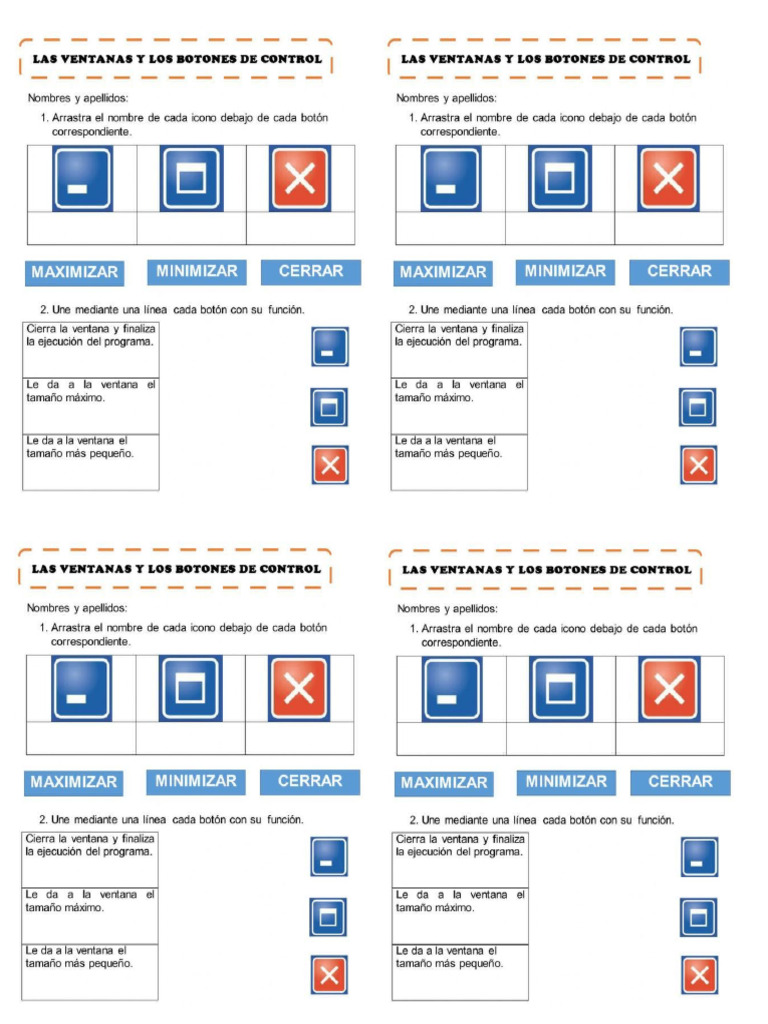 LAS VENTANAS Y LOS BOTONES DE CONTROL

Nombres y apellidos:

1. Arrastra el nombre de cada icono debajo de cada botón correspondiente.

MAXIMIZAR MINIMIZAR CERRAR

2. Une mediante una línea cada botón con su función.

Cierra la ventana y finaliza la ejecución del programa.

Le da a la ventana el tamaño máximo.

Le da a la ventana el tamaño más pequeño.

LAS VENTANAS Y LOS BOTONES DE CONTROL

Nombres y apellidos:

1. Arrastra el nombre de cada icono debajo de cada botón correspondiente.

MAXIMIZAR MINIMIZAR CERRAR

2. Une mediante una línea cada botón con su función.

Cierra la ventana y finaliza la ejecución del programa.

Le da a la ventana el tamaño máximo.

Le da a la ventana el tamaño más pequeño.

LAS VENTANAS Y LOS BOTONES DE CONTROL

Nombres y apellidos:

1. Arrastra el nombre de cada icono debajo de cada botón correspondiente.

MAXIMIZAR MINIMIZAR CERRAR

2. Une mediante una línea cada botón con su función.

Cierra la ventana y finaliza la ejecución del programa.

Le da a la ventana el tamaño máximo.

Le da a la ventana el tamaño más pequeño.

LAS VENTANAS Y LOS BOTONES DE CONTROL

Nombres y apellidos:

1. Arrastra el nombre de cada icono debajo de cada botón correspondiente.

MAXIMIZAR MINIMIZAR CERRAR

2. Une mediante una línea cada botón con su función.

Cierra la ventana y finaliza la ejecución del programa.

Le da a la ventana el tamaño máximo.

Le da a la ventana el tamaño más pequeño.