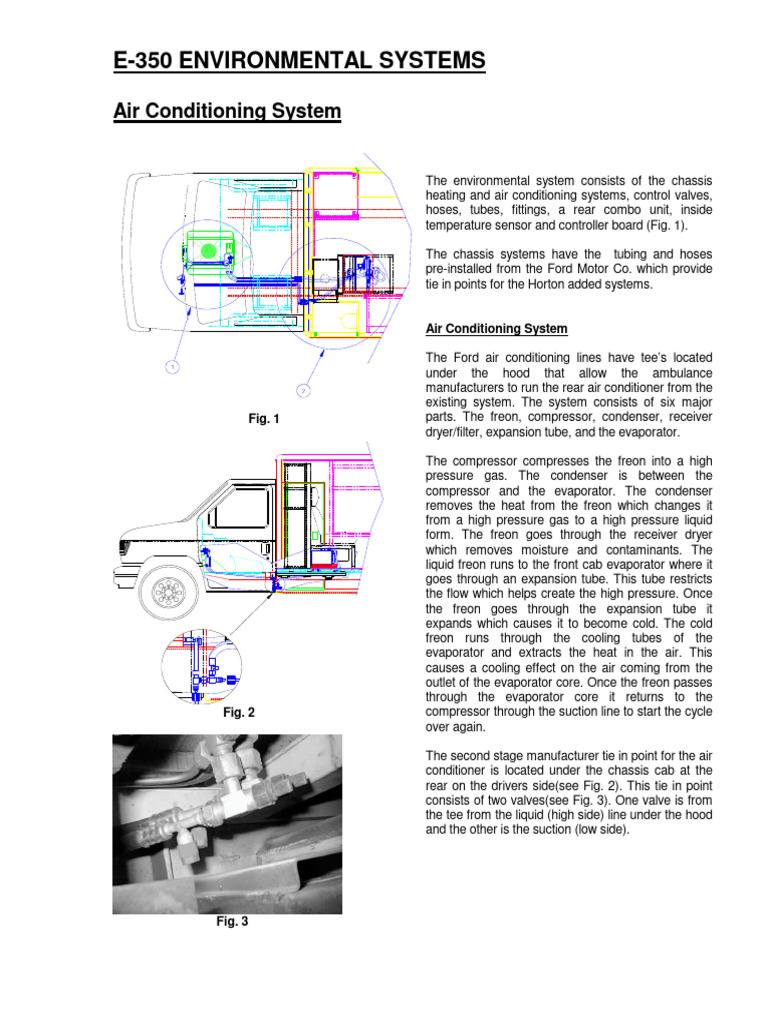 E-350 ENVIRONMENTAL SYSTEMS

Air Conditioning System

1

2

Fig. 1

Fig. 2

Fig. 3

The environmental system consists of the chassis heating and air conditioning systems, control valves, hoses, tubes, fittings, a rear combo unit, inside temperature sensor and controller board (Fig. 1).

The chassis systems have the tubing and hoses pre-installed from the Ford Motor Co. which provide tie in points for the Horton added systems.

Air Conditioning System

The Ford air conditioning lines have tee's located under the hood that allow the ambulance manufacturers to run the rear air conditioner from the existing system. The system consists of six major parts. The freon, compressor, condenser, receiver dryer/filter, expansion tube, and the evaporator.

The compressor compresses the freon into a high pressure gas. The condenser is between the compressor and the evaporator. The condenser removes the heat from the freon which changes it from a high pressure gas to a high pressure liquid form. The freon goes through the receiver dryer which removes moisture and contaminants. The liquid freon runs to the front cab evaporator where it goes through an expansion tube. This tube restricts the flow which helps create the high pressure. Once the freon goes through the expansion tube it expands which causes it to become cold. The cold freon runs through the cooling tubes of the evaporator and extracts the heat in the air. This causes a cooling effect on the air coming from the outlet of the evaporator core. Once the freon passes through the evaporator core it returns to the compressor through the suction line to start the cycle over again.

The second stage manufacturer tie in point for the air conditioner is located under the chassis cab at the rear on the drivers side(see Fig. 2). This tie in point consists of two valves(see Fig. 3). One valve is from the tee from the liquid (high side) line under the hood and the other is the suction (low side).