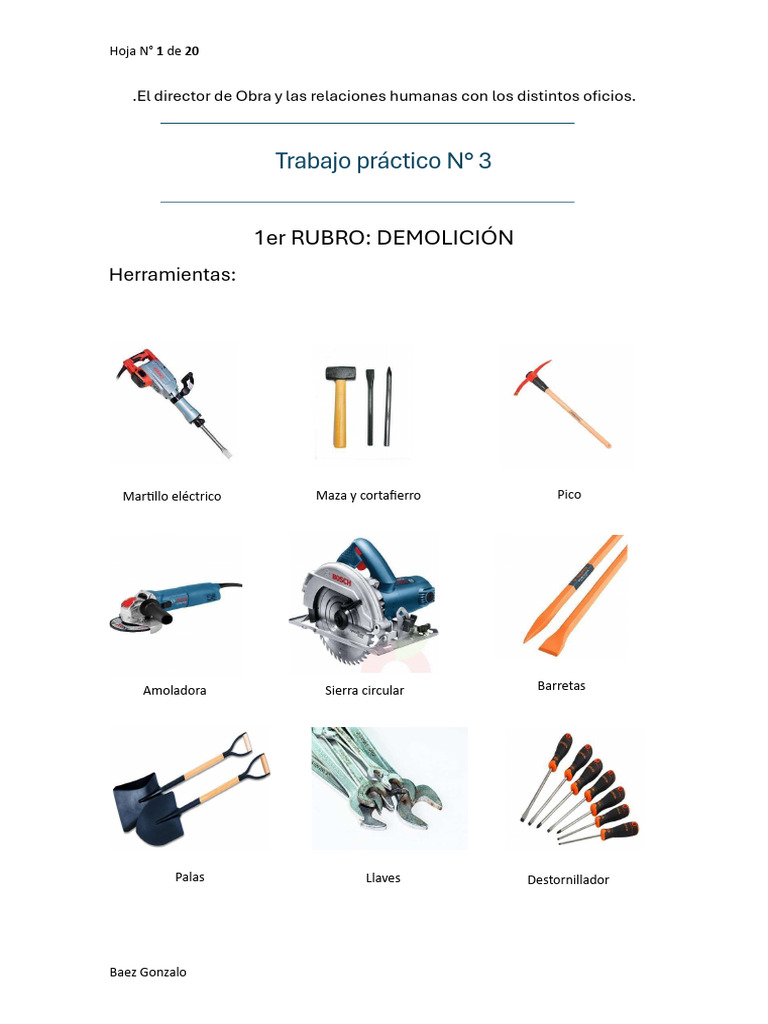 Hoja N° 1 de 20

.El director de Obra y las relaciones humanas con los distintos oficios.

Trabajo práctico N° 3

1er RUBRO: DEMOLICIÓN

Herramientas:

Martillo eléctrico

Maza y cortafierro

Pico

BOSCH

Amoladora

Sierra circular

Barretas

Palas

Llaves

Destornillador

Baez Gonzalo