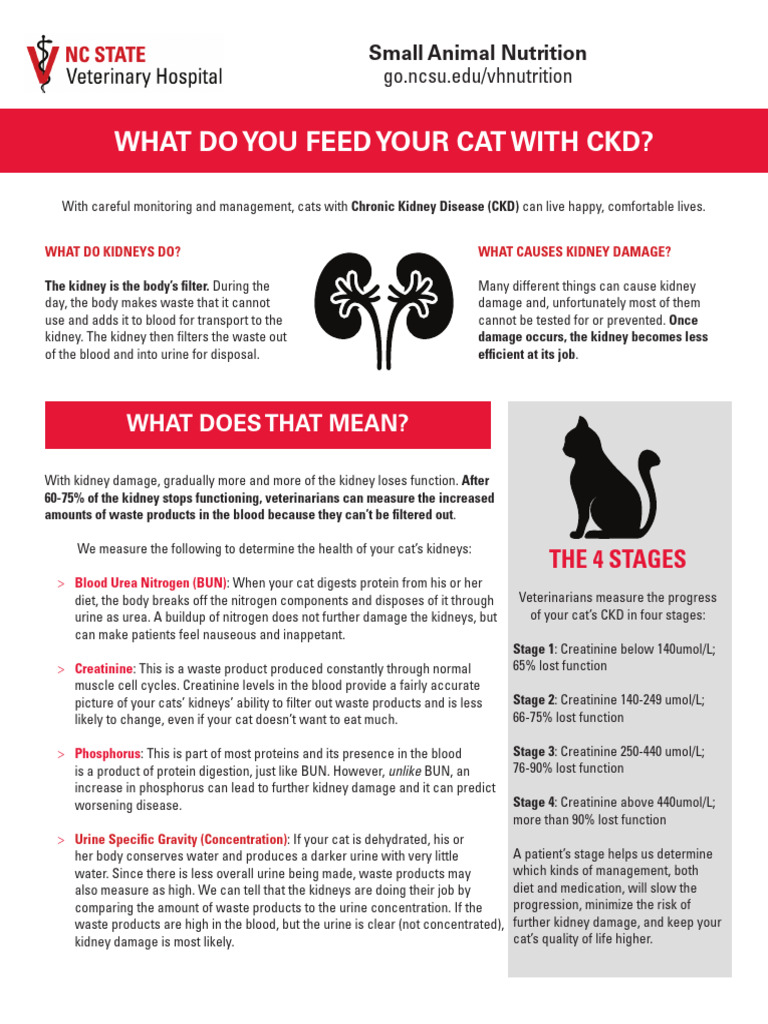 NC STATE
Veterinary Hospital

Small Animal Nutrition
go.ncsu.edu/vhnutrition

WHAT DO YOU FEED YOUR CAT WITH CKD?

With careful monitoring and management, cats with Chronic Kidney Disease (CKD) can live happy, comfortable lives.

WHAT DO KIDNEYS DO?

The kidney is the body's filter. During the day, the body makes waste that it cannot use and adds it to blood for transport to the kidney. The kidney then filters the waste out of the blood and into urine for disposal.

WHAT CAUSES KIDNEY DAMAGE?

Many different things can cause kidney damage and, unfortunately most of them cannot be tested for or prevented. Once damage occurs, the kidney becomes less efficient at its job.

WHAT DOES THAT MEAN?

With kidney damage, gradually more and more of the kidney loses function. After 60-75% of the kidney stops functioning, veterinarians can measure the increased amounts of waste products in the blood because they can't be filtered out.

We measure the following to determine the health of your cat's kidneys:

> Blood Urea Nitrogen (BUN): When your cat digests protein from his or her diet, the body breaks off the nitrogen components and disposes of it through urine as urea. A buildup of nitrogen does not further damage the kidneys, but can make patients feel nauseous and inappetant.

> Creatinine: This is a waste product produced constantly through normal muscle cell cycles. Creatinine levels in the blood provide a fairly accurate picture of your cats' kidneys' ability to filter out waste products and is less likely to change, even if your cat doesn't want to eat much.

> Phosphorus: This is part of most proteins and its presence in the blood is a product of protein digestion, just like BUN. However, unlike BUN, an increase in phosphorus can lead to further kidney damage and it can predict worsening disease.

> Urine Specific Gravity (Concentration): If your cat is dehydrated, his or her body conserves water and produces a darker urine with very little water. Since there is less overall urine being made, waste products may also measure as high. We can tell that the kidneys are doing their job by comparing the amount of waste products to the urine concentration. If the waste products are high in the blood, but the urine is clear (not concentrated), kidney damage is most likely.

THE 4 STAGES

Veterinarians measure the progress of your cat's CKD in four stages:

Stage 1: Creatinine below 140umol/L; 65% lost function

Stage 2: Creatinine 140-249 umol/L; 66-75% lost function

Stage 3: Creatinine 250-440 umol/L; 76-90% lost function

Stage 4: Creatinine above 440umol/L; more than 90% lost function

A patient's stage helps us determine which kinds of management, both diet and medication, will slow the progression, minimize the risk of further kidney damage, and keep your cat's quality of life higher.