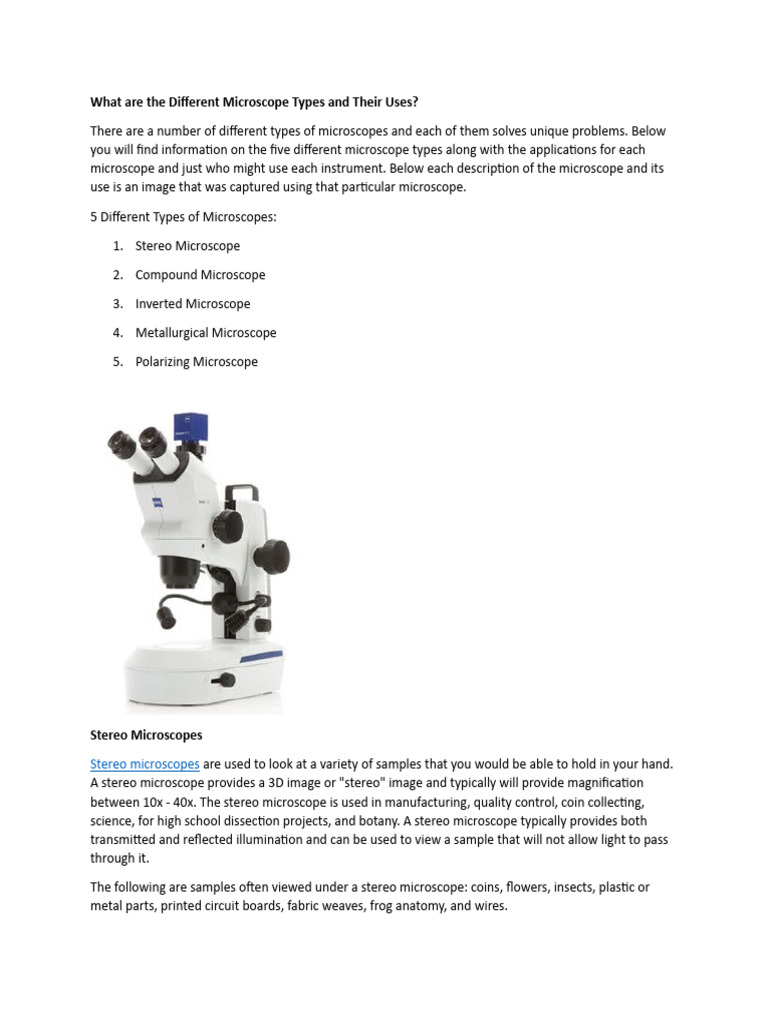 What are the Different Microscope Types and Their Uses?

There are a number of different types of microscopes and each of them solves unique problems. Below you will find information on the five different microscope types along with the applications for each microscope and just who might use each instrument. Below each description of the microscope and its use is an image that was captured using that particular microscope.

5 Different Types of Microscopes:

1. Stereo Microscope
2. Compound Microscope
3. Inverted Microscope
4. Metallurgical Microscope
5. Polarizing Microscope

Stereo Microscopes

Stereo microscopes are used to look at a variety of samples that you would be able to hold in your hand. A stereo microscope provides a 3D image or "stereo" image and typically will provide magnification between 10x - 40x. The stereo microscope is used in manufacturing, quality control, coin collecting, science, for high school dissection projects, and botany. A stereo microscope typically provides both transmitted and reflected illumination and can be used to view a sample that will not allow light to pass through it.

The following are samples often viewed under a stereo microscope: coins, flowers, insects, plastic or metal parts, printed circuit boards, fabric weaves, frog anatomy, and wires.