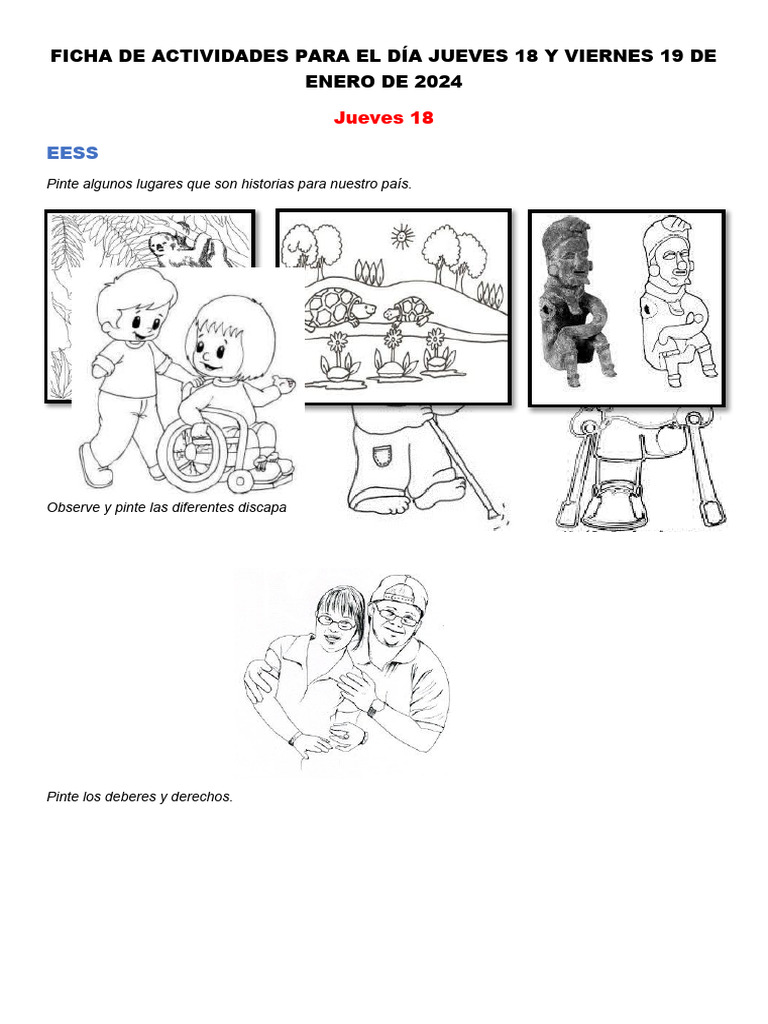 FICHA DE ACTIVIDADES PARA EL DÍA JUEVES 18 Y VIERNES 19 DE ENERO DE 2024

Jueves 18

EESS

Pinte algunos lugares que son historias para nuestro país.

Observe y pinte las diferentes discapa

Pinte los deberes y derechos.