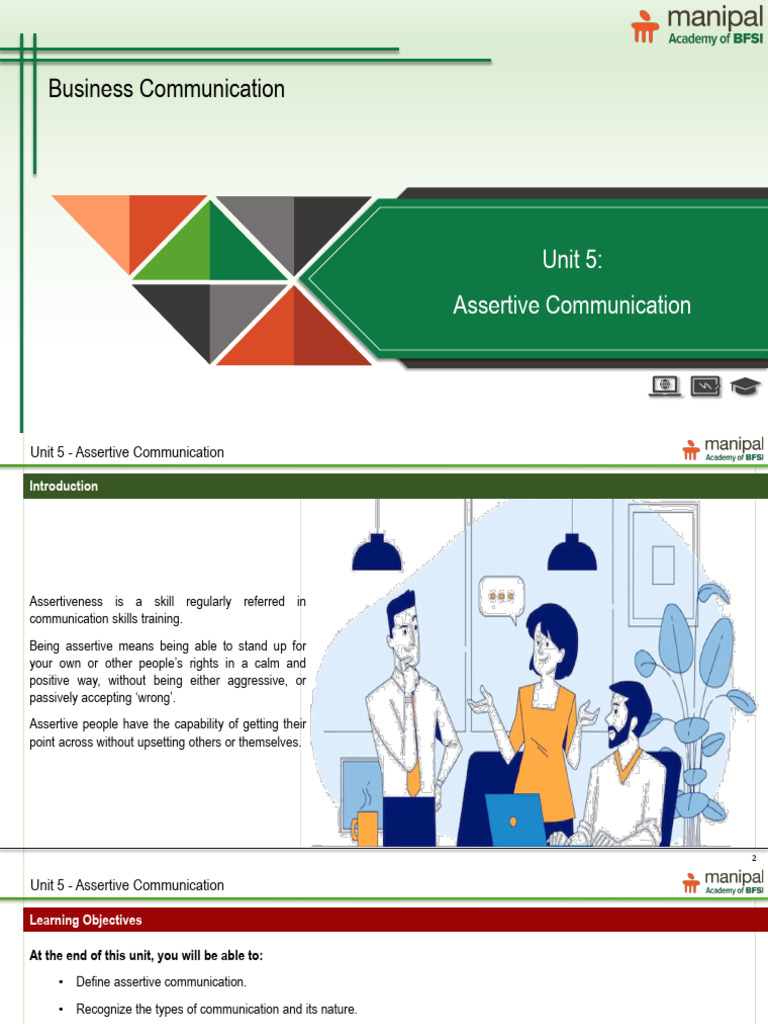 manipal
Academy of BFSI

Business Communication

Unit 5:
Assertive Communication

Unit 5 - Assertive Communication

manipal
Academy of BFSI

Introduction

Assertiveness is a skill regularly referred in communication skills training.

Being assertive means being able to stand up for your own or other people's rights in a calm and positive way, without being either aggressive, or passively accepting 'wrong'.

Assertive people have the capability of getting their point across without upsetting others or themselves.

2

Unit 5 - Assertive Communication

manipal
Academy of BFSI

Learning Objectives

At the end of this unit, you will be able to:

• Define assertive communication.

• Recognize the types of communication and its nature.