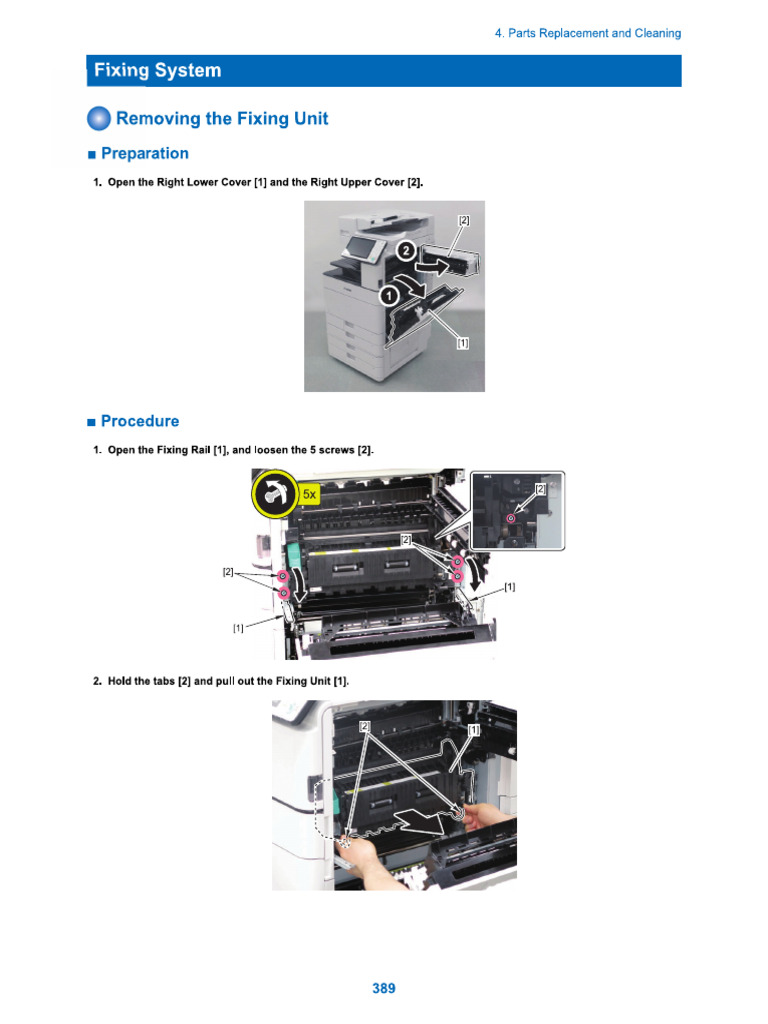 4. Parts Replacement and Cleaning

Fixing System

Removing the Fixing Unit

■ Preparation

1. Open the Right Lower Cover [1] and the Right Upper Cover [2].

[2]
2
1
[1]

■ Procedure

1. Open the Fixing Rail [1], and loosen the 5 screws [2].

5x
[2]
[2]
[2]
[1]
[1]

2. Hold the tabs [2] and pull out the Fixing Unit [1].

[2]
[1]

389