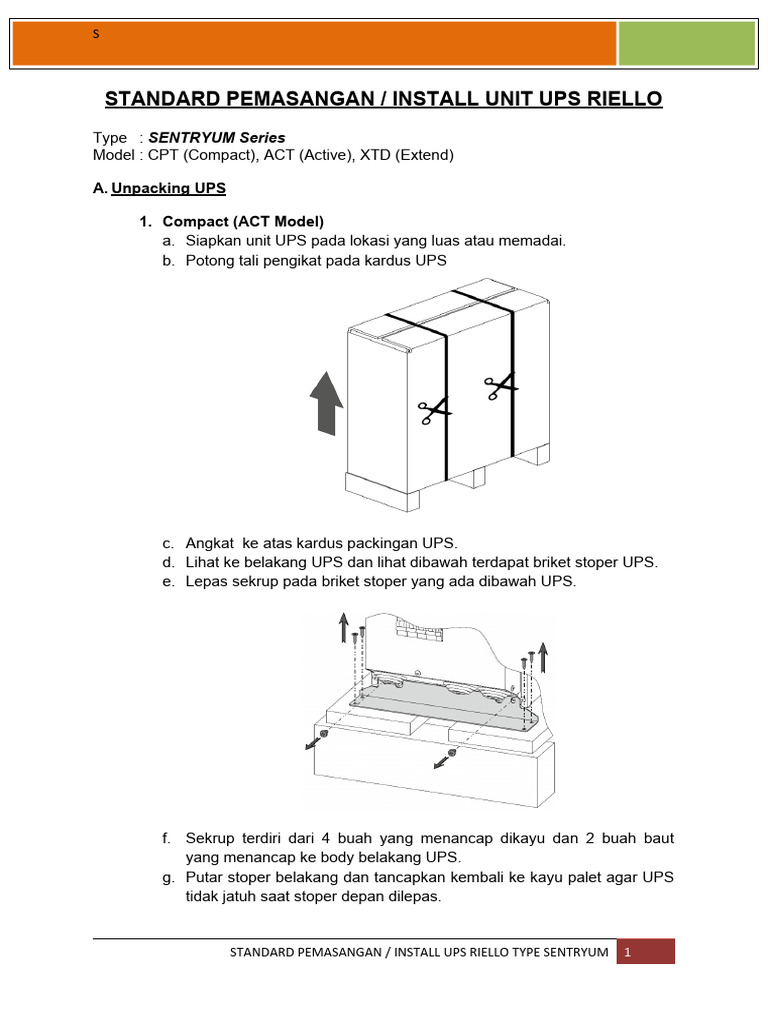 S

STANDARD PEMASANGAN / INSTALL UNIT UPS RIELLO

Type : SENTRYUM Series
Model : CPT (Compact), ACT (Active), XTD (Extend)

A. Unpacking UPS

1. Compact (ACT Model)
a. Siapkan unit UPS pada lokasi yang luas atau memadai.
b. Potong tali pengikat pada kardus UPS

c. Angkat ke atas kardus packingan UPS.
d. Lihat ke belakang UPS dan lihat dibawah terdapat briket stoper UPS.
e. Lepas sekrup pada briket stoper yang ada dibawah UPS.

f. Sekrup terdiri dari 4 buah yang menancap dikayu dan 2 buah baut yang menancap ke body belakang UPS.
g. Putar stoper belakang dan tancapkan kembali ke kayu palet agar UPS tidak jatuh saat stoper depan dilepas.

STANDARD PEMASANGAN / INSTALL UPS RIELLO TYPE SENTRYUM 1