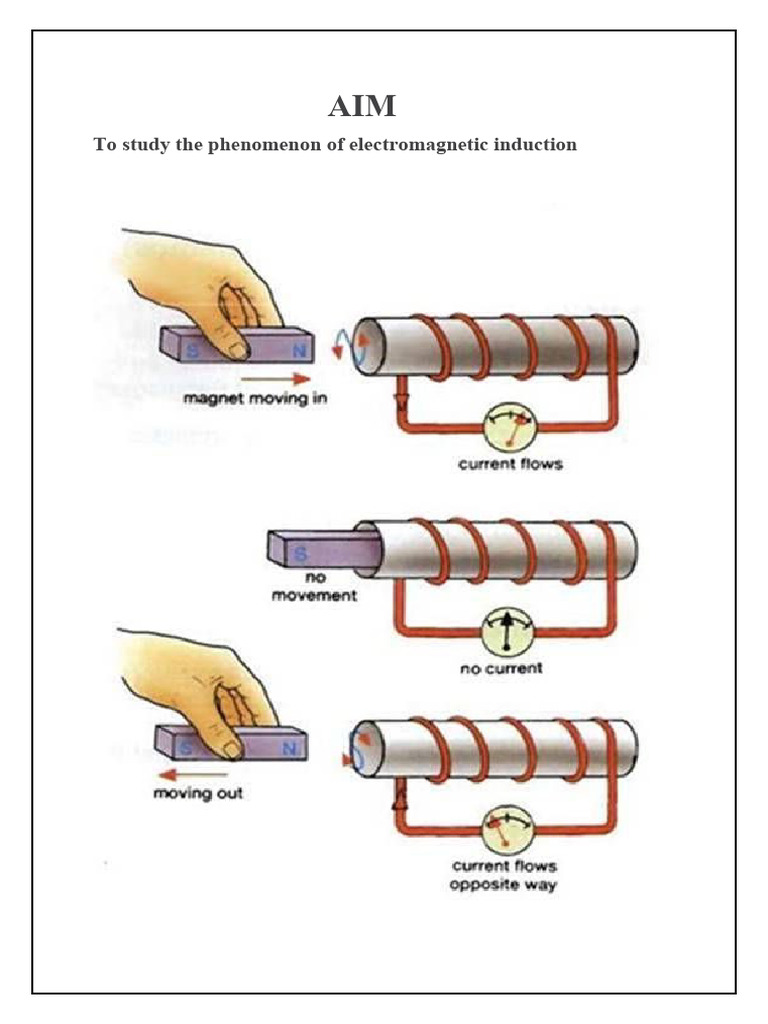 AIM

To study the phenomenon of electromagnetic induction

S N

magnet moving in

current flows

S

no movement

no current

S N

moving out

current flows opposite way