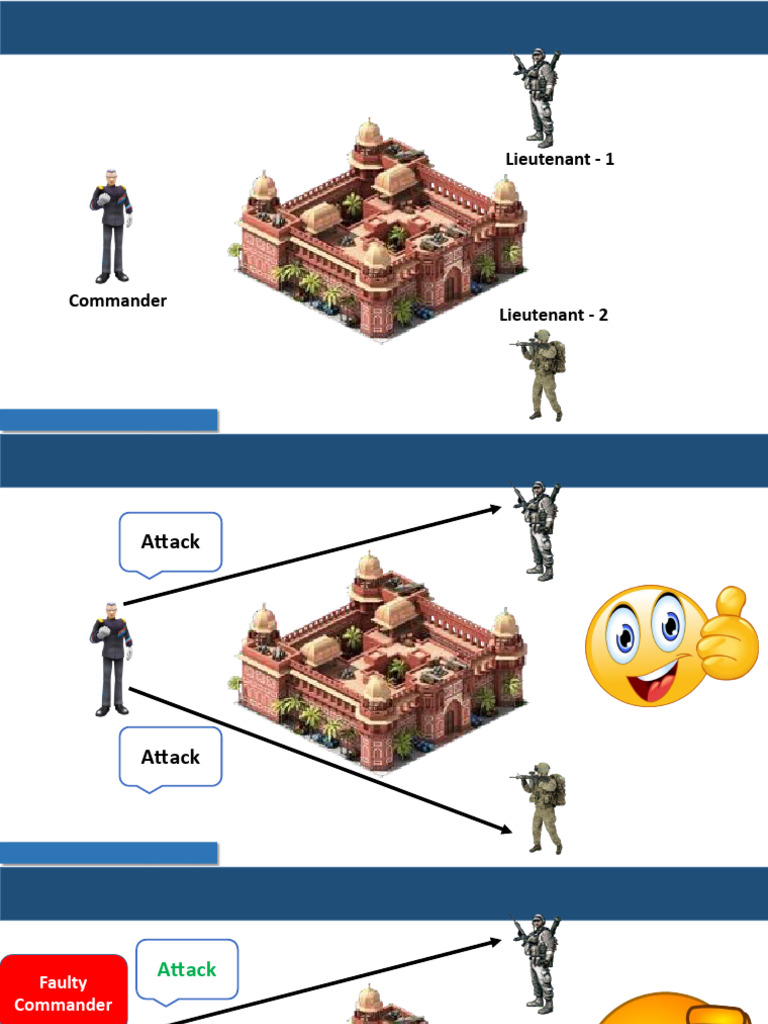 Lieutenant - 1

Commander

Lieutenant - 2

Attack

Attack

Faulty Commander

Attack