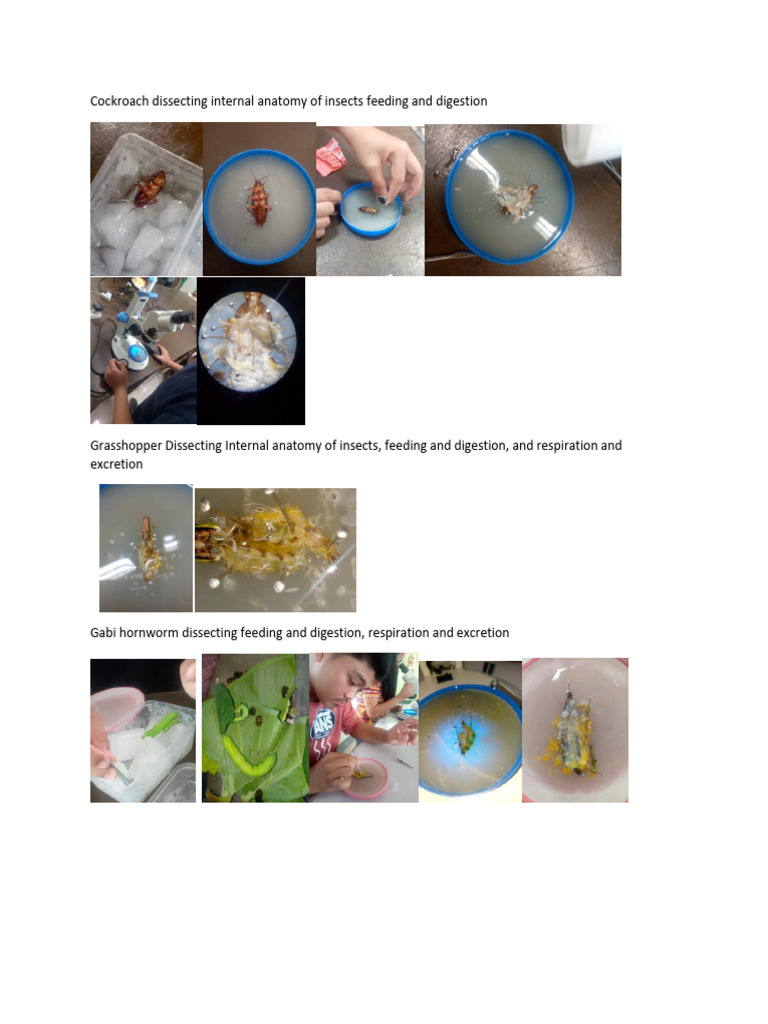 Cockroach dissecting internal anatomy of insects feeding and digestion

Grasshopper Dissecting Internal anatomy of insects, feeding and digestion, and respiration and excretion

Gabi hornworm dissecting feeding and digestion, respiration and excretion