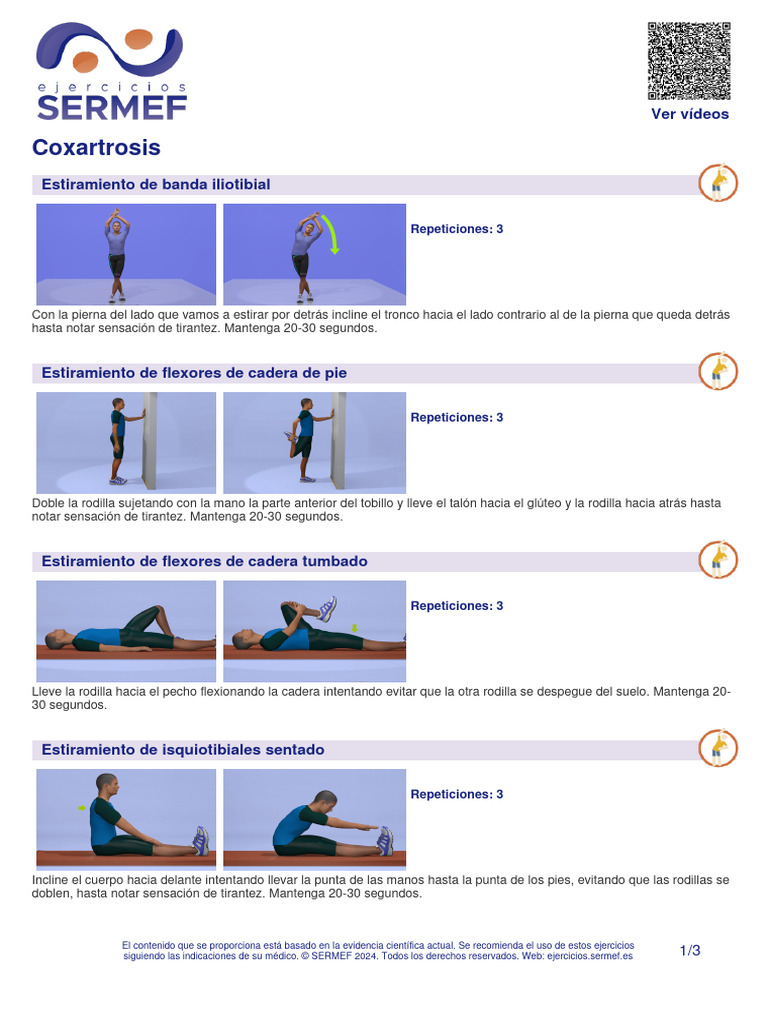 ejercicios
SERMEF

Ver vídeos

Coxartrosis

Estiramiento de banda iliotibial

Repeticiones: 3

Con la pierna del lado que vamos a estirar por detrás incline el tronco hacia el lado contrario al de la pierna que queda detrás hasta notar sensación de tirantez. Mantenga 20-30 segundos.

Estiramiento de flexores de cadera de pie

Repeticiones: 3

Doble la rodilla sujetando con la mano la parte anterior del tobillo y lleve el talón hacia el glúteo y la rodilla hacia atrás hasta notar sensación de tirantez. Mantenga 20-30 segundos.

Estiramiento de flexores de cadera tumbado

Repeticiones: 3

Lleve la rodilla hacia el pecho flexionando la cadera intentando evitar que la otra rodilla se despegue del suelo. Mantenga 20-30 segundos.

Estiramiento de isquiotibiales sentado

Repeticiones: 3

Incline el cuerpo hacia delante intentando llevar la punta de las manos hasta la punta de los pies, evitando que las rodillas se doblen, hasta notar sensación de tirantez. Mantenga 20-30 segundos.

El contenido que se proporciona está basado en la evidencia científica actual. Se recomienda el uso de estos ejercicios siguiendo las indicaciones de su médico. © SERMEF 2024. Todos los derechos reservados. Web: ejercicios.sermef.es

1/3