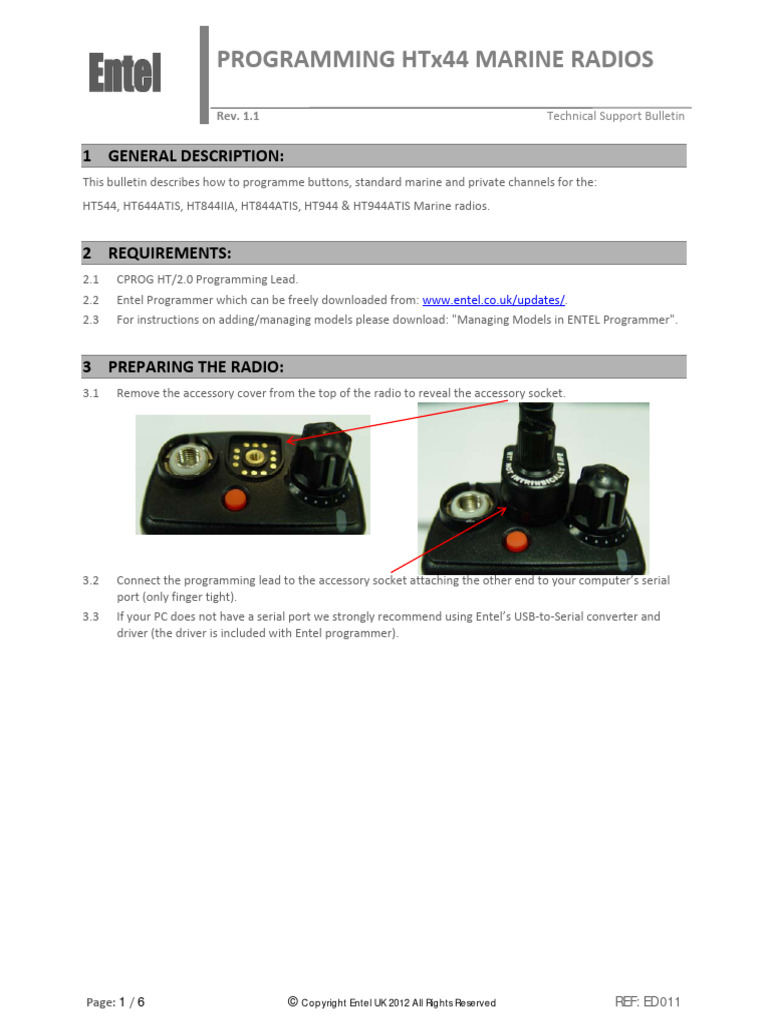 Entel

PROGRAMMING HTx44 MARINE RADIOS

Rev. 1.1

Technical Support Bulletin

1 GENERAL DESCRIPTION:

This bulletin describes how to programme buttons, standard marine and private channels for the:

HT544, HT644ATIS, HT844IIA, HT844ATIS, HT944 & HT944ATIS Marine radios.

2 REQUIREMENTS:

2.1 CPROG HT/2.0 Programming Lead.

2.2 Entel Programmer which can be freely downloaded from: www.entel.co.uk/updates/.

2.3 For instructions on adding/managing models please download: "Managing Models in ENTEL Programmer".

3 PREPARING THE RADIO:

3.1 Remove the accessory cover from the top of the radio to reveal the accessory socket.

NOT INTRINSICALLY SAFE

3.2 Connect the programming lead to the accessory socket attaching the other end to your computer's serial port (only finger tight).

3.3 If your PC does not have a serial port we strongly recommend using Entel's USB-to-Serial converter and driver (the driver is included with Entel programmer).

Page: 1 / 6

© Copyright Entel UK 2012 All Rights Reserved

REF: ED011