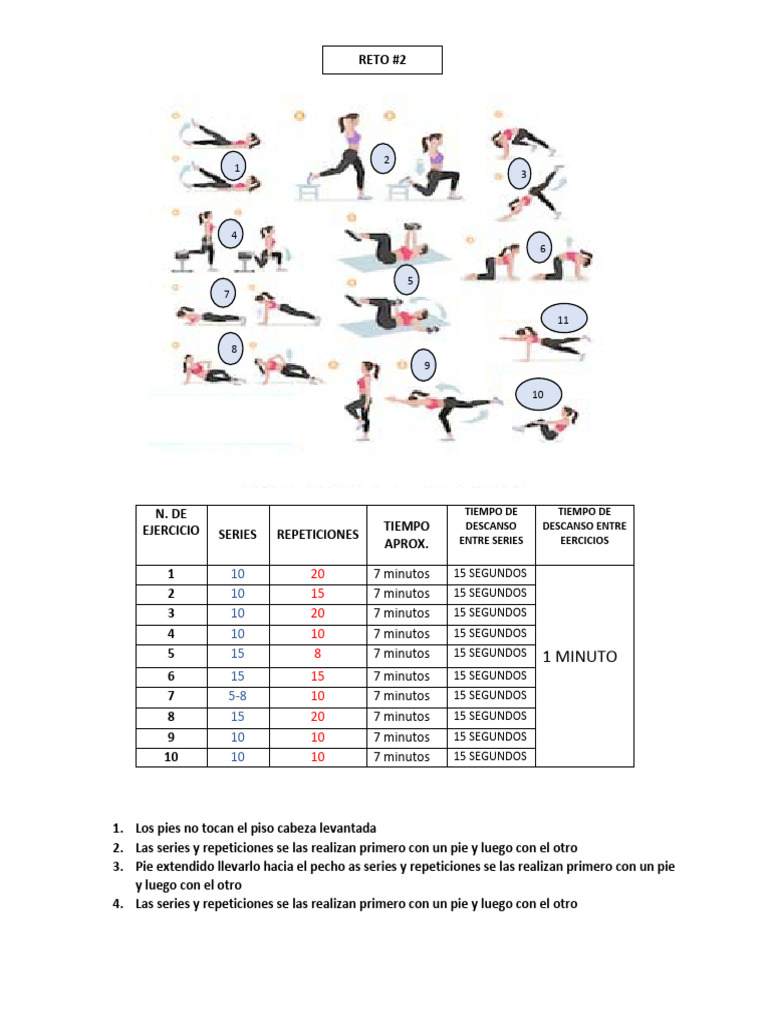 RETO #2

1
2
3
4
5
6
7
11
8
9
10

| N. DE EJERCICIO | SERIES | REPETICIONES | TIEMPO APROX. | TIEMPO DE DESCANSO ENTRE SERIES | TIEMPO DE DESCANSO ENTRE EERCICIOS |
|---|---|---|---|---|---|
| 1 | 10 | 20 | 7 minutos | 15 SEGUNDOS | 1 MINUTO |
| 2 | 10 | 15 | 7 minutos | 15 SEGUNDOS | |
| 3 | 10 | 20 | 7 minutos | 15 SEGUNDOS | |
| 4 | 10 | 10 | 7 minutos | 15 SEGUNDOS | |
| 5 | 15 | 8 | 7 minutos | 15 SEGUNDOS | |
| 6 | 15 | 15 | 7 minutos | 15 SEGUNDOS | |
| 7 | 5-8 | 10 | 7 minutos | 15 SEGUNDOS | |
| 8 | 15 | 20 | 7 minutos | 15 SEGUNDOS | |
| 9 | 10 | 10 | 7 minutos | 15 SEGUNDOS | |
| 10 | 10 | 10 | 7 minutos | 15 SEGUNDOS | |

1. Los pies no tocan el piso cabeza levantada
2. Las series y repeticiones se las realizan primero con un pie y luego con el otro
3. Pie extendido llevarlo hacia el pecho as series y repeticiones se las realizan primero con un pie y luego con el otro
4. Las series y repeticiones se las realizan primero con un pie y luego con el otro