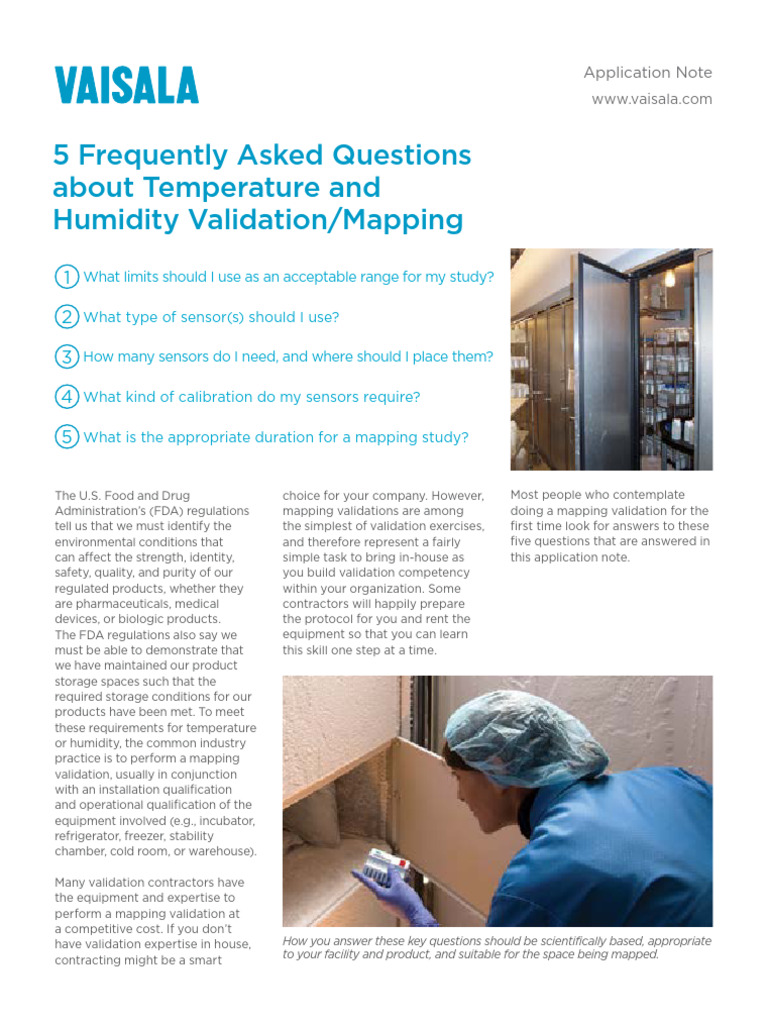 VAISALA

Application Note
www.vaisala.com

5 Frequently Asked Questions about Temperature and Humidity Validation/Mapping

1 What limits should I use as an acceptable range for my study?

2 What type of sensor(s) should I use?

3 How many sensors do I need, and where should I place them?

4 What kind of calibration do my sensors require?

5 What is the appropriate duration for a mapping study?

The U.S. Food and Drug Administration's (FDA) regulations tell us that we must identify the environmental conditions that can affect the strength, identity, safety, quality, and purity of our regulated products, whether they are pharmaceuticals, medical devices, or biologic products. The FDA regulations also say we must be able to demonstrate that we have maintained our product storage spaces such that the required storage conditions for our products have been met. To meet these requirements for temperature or humidity, the common industry practice is to perform a mapping validation, usually in conjunction with an installation qualification and operational qualification of the equipment involved (e.g., incubator, refrigerator, freezer, stability chamber, cold room, or warehouse).

Many validation contractors have the equipment and expertise to perform a mapping validation at a competitive cost. If you don't have validation expertise in house, contracting might be a smart choice for your company. However, mapping validations are among the simplest of validation exercises, and therefore represent a fairly simple task to bring in-house as you build validation competency within your organization. Some contractors will happily prepare the protocol for you and rent the equipment so that you can learn this skill one step at a time.

Most people who contemplate doing a mapping validation for the first time look for answers to these five questions that are answered in this application note.

How you answer these key questions should be scientifically based, appropriate to your facility and product, and suitable for the space being mapped.