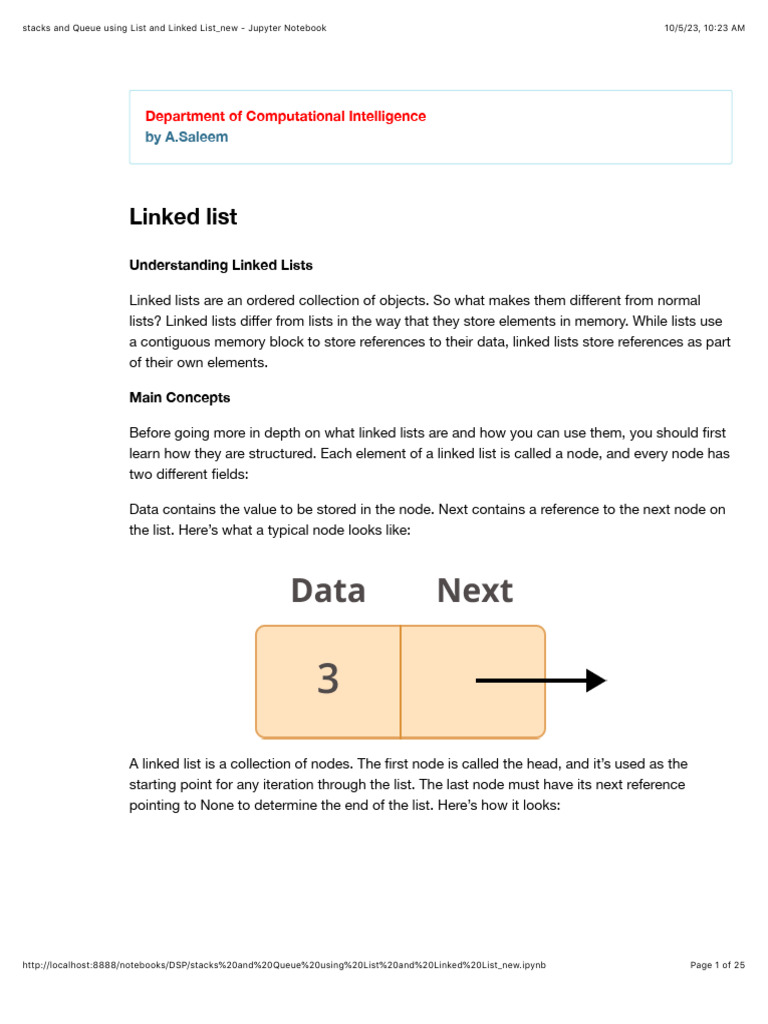 stacks and Queue using List and Linked List_new - Jupyter Notebook

10/5/23, 10:23 AM

Department of Computational Intelligence
by A.Saleem

Linked list

Understanding Linked Lists

Linked lists are an ordered collection of objects. So what makes them different from normal lists? Linked lists differ from lists in the way that they store elements in memory. While lists use a contiguous memory block to store references to their data, linked lists store references as part of their own elements.

Main Concepts

Before going more in depth on what linked lists are and how you can use them, you should first learn how they are structured. Each element of a linked list is called a node, and every node has two different fields:

Data contains the value to be stored in the node. Next contains a reference to the next node on the list. Here's what a typical node looks like:

Data Next

3

A linked list is a collection of nodes. The first node is called the head, and it's used as the starting point for any iteration through the list. The last node must have its next reference pointing to None to determine the end of the list. Here's how it looks:

http://localhost:8888/notebooks/DSP/stacks%20and%20Queue%20using%20List%20and%20Linked%20List_new.ipynb

Page 1 of 25