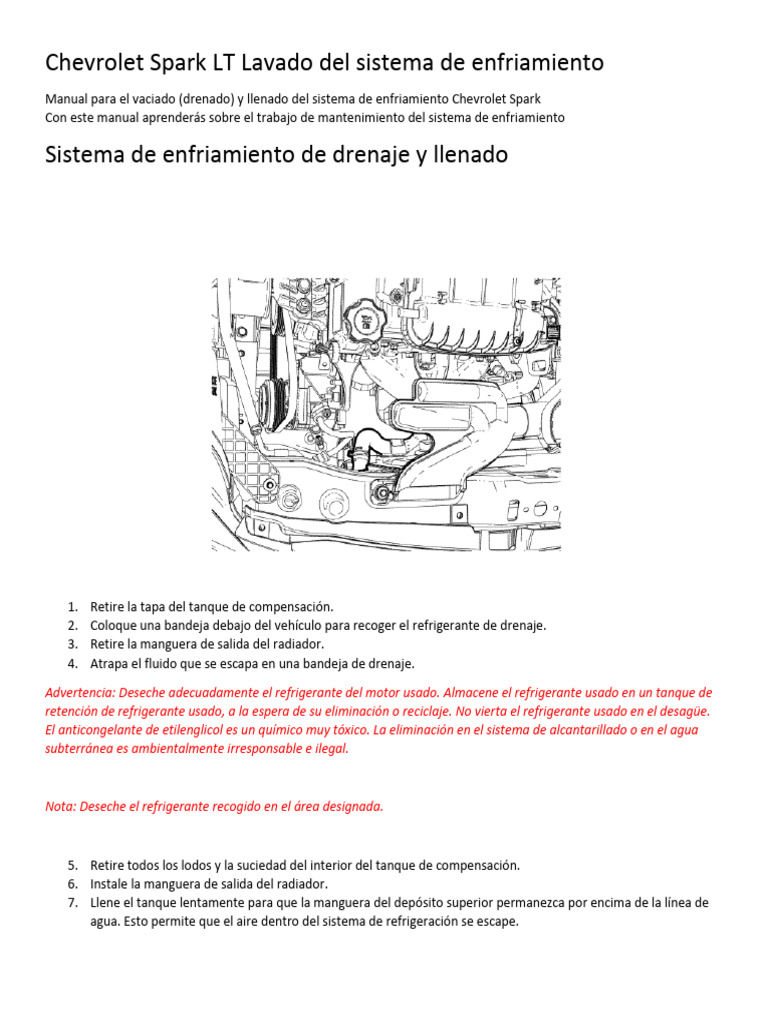 Chevrolet Spark LT Lavado del sistema de enfriamiento

Manual para el vaciado (drenado) y llenado del sistema de enfriamiento Chevrolet Spark
Con este manual aprenderás sobre el trabajo de mantenimiento del sistema de enfriamiento

Sistema de enfriamiento de drenaje y llenado

1. Retire la tapa del tanque de compensación.
2. Coloque una bandeja debajo del vehículo para recoger el refrigerante de drenaje.
3. Retire la manguera de salida del radiador.
4. Atrapa el fluido que se escapa en una bandeja de drenaje.

Advertencia: Deseche adecuadamente el refrigerante del motor usado. Almacene el refrigerante usado en un tanque de retención de refrigerante usado, a la espera de su eliminación o reciclaje. No vierta el refrigerante usado en el desagüe. El anticongelante de etilenglicol es un químico muy tóxico. La eliminación en el sistema de alcantarillado o en el agua subterránea es ambientalmente irresponsable e ilegal.

Nota: Deseche el refrigerante recogido en el área designada.

5. Retire todos los lodos y la suciedad del interior del tanque de compensación.
6. Instale la manguera de salida del radiador.
7. Llene el tanque lentamente para que la manguera del depósito superior permanezca por encima de la línea de agua. Esto permite que el aire dentro del sistema de refrigeración se escape.