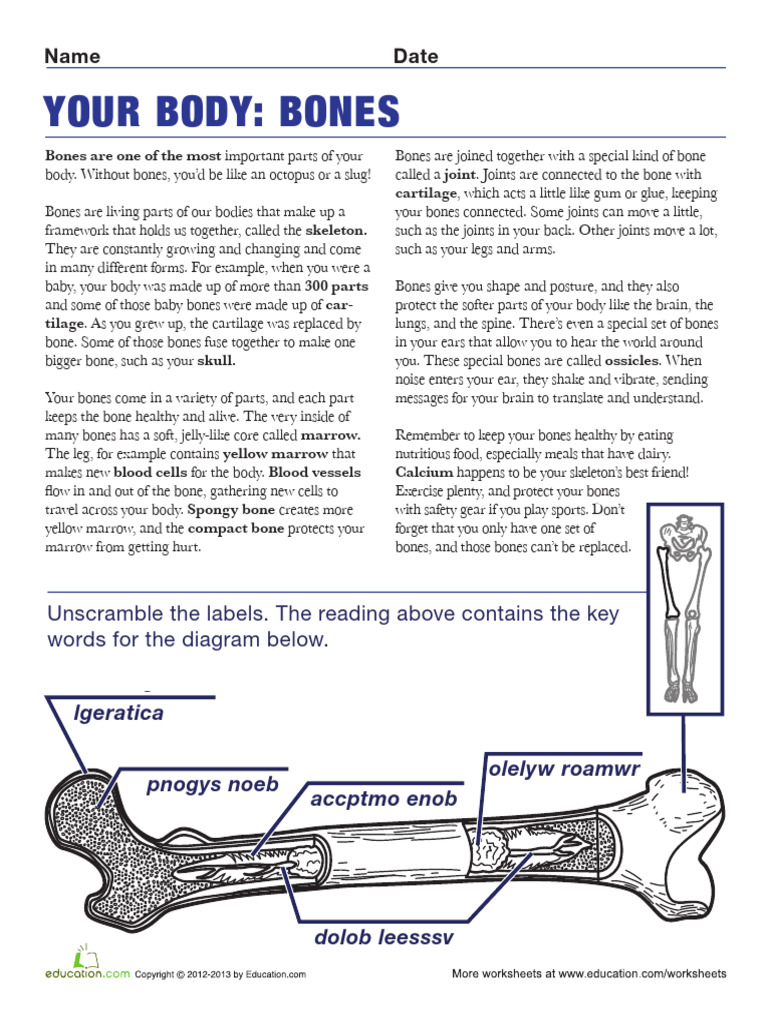 Name Date

YOUR BODY: BONES

Bones are one of the most important parts of your body. Without bones, you'd be like an octopus or a slug!

Bones are living parts of our bodies that make up a framework that holds us together, called the skeleton. They are constantly growing and changing and come in many different forms. For example, when you were a baby, your body was made up of more than 300 parts and some of those baby bones were made up of cartilage. As you grew up, the cartilage was replaced by bone. Some of those bones fuse together to make one bigger bone, such as your skull.

Your bones come in a variety of parts, and each part keeps the bone healthy and alive. The very inside of many bones has a soft, jelly-like core called marrow. The leg, for example contains yellow marrow that makes new blood cells for the body. Blood vessels flow in and out of the bone, gathering new cells to travel across your body. Spongy bone creates more yellow marrow, and the compact bone protects your marrow from getting hurt.

Bones are joined together with a special kind of bone called a joint. Joints are connected to the bone with cartilage, which acts a little like gum or glue, keeping your bones connected. Some joints can move a little, such as the joints in your back. Other joints move a lot, such as your legs and arms.

Bones give you shape and posture, and they also protect the softer parts of your body like the brain, the lungs, and the spine. There's even a special set of bones in your ears that allow you to hear the world around you. These special bones are called ossicles. When noise enters your ear, they shake and vibrate, sending messages for your brain to translate and understand.

Remember to keep your bones healthy by eating nutritious food, especially meals that have dairy. Calcium happens to be your skeleton's best friend! Exercise plenty, and protect your bones with safety gear if you play sports. Don't forget that you only have one set of bones, and those bones can't be replaced.

Unscramble the labels. The reading above contains the key words for the diagram below.

lgeratica

pnogys noeb

accptmo enob

olelyw roamwr

dolob leesssv

education.com Copyright © 2012-2013 by Education.com

More worksheets at www.education.com/worksheets