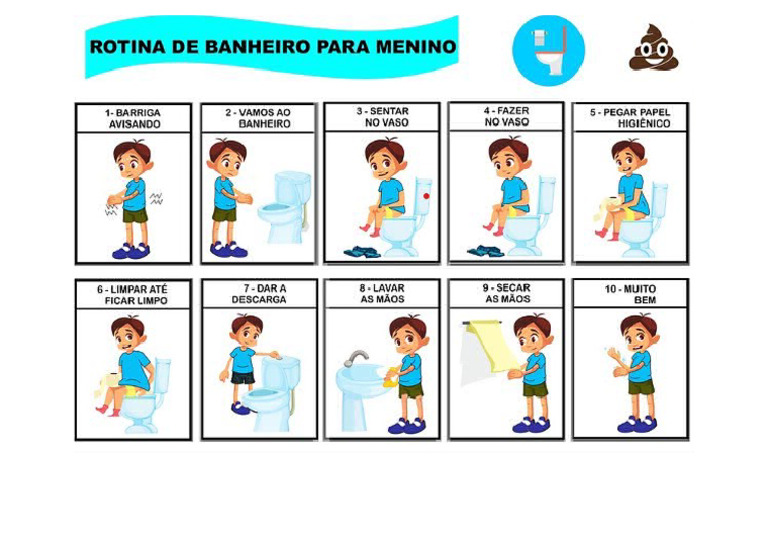 ROTINA DE BANHEIRO PARA MENINO

1- BARRIGA AVISANDO

2 - VAMOS AO BANHEIRO

3 - SENTAR NO VASO

4 - FAZER NO VASO

5 - PEGAR PAPEL HIGIÊNICO

6 - LIMPAR ATÉ FICAR LIMPO

7 - DAR A DESCARGA

8 - LAVAR AS MÃOS

9 - SECAR AS MÃOS

10 - MUITO BEM