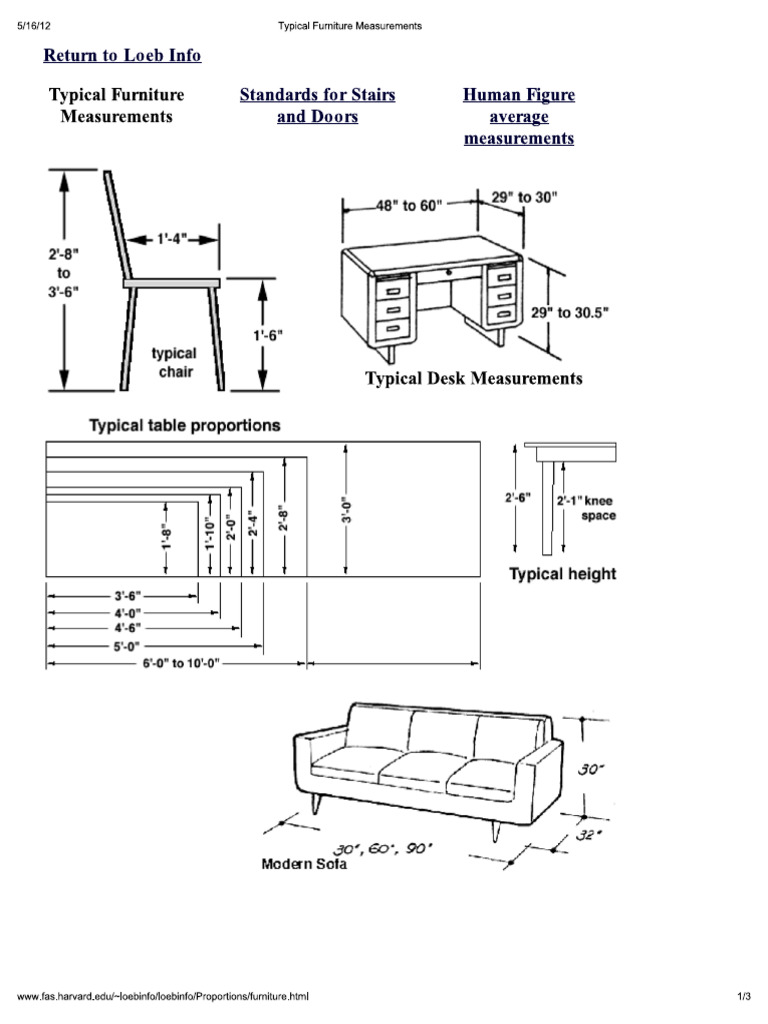 5/16/12 Typical Furniture Measurements

Return to Loeb Info

Typical Furniture Measurements

Standards for Stairs and Doors

Human Figure average measurements

2'-8" to 3'-6"

1'-4"

1'-6"

typical chair

48" to 60"

29" to 30"

29" to 30.5"

Typical Desk Measurements

Typical table proportions

1'-8"

1'-10"

2'-0"

2'-4"

2'-8"

3'-0"

3'-6"

4'-0"

4'-6"

5'-0"

6'-0" to 10'-0"

2'-6"

2'-1" knee space

Typical height

30"

32"

30", 60", 90"

Modern Sofa

www.fas.harvard.edu/~loebinfo/loebinfo/Proportions/furniture.html 1/3