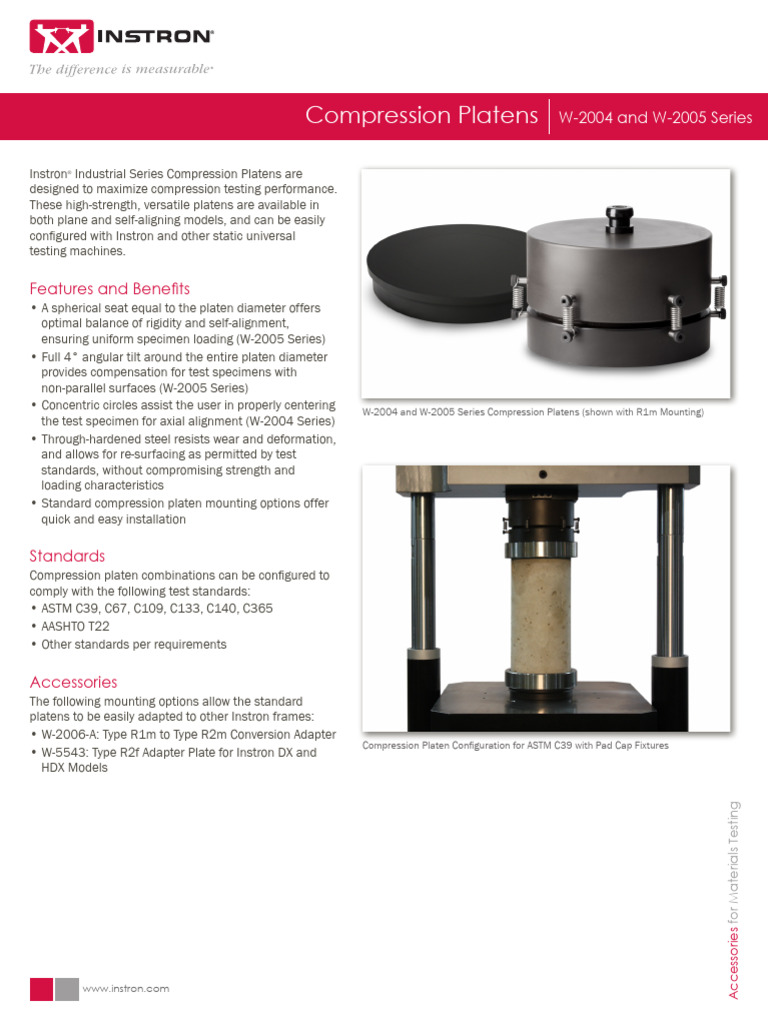 INSTRON®
The difference is measurable®

Compression Platens | W-2004 and W-2005 Series

Instron® Industrial Series Compression Platens are designed to maximize compression testing performance. These high-strength, versatile platens are available in both plane and self-aligning models, and can be easily configured with Instron and other static universal testing machines.

Features and Benefits
• A spherical seat equal to the platen diameter offers optimal balance of rigidity and self-alignment, ensuring uniform specimen loading (W-2005 Series)
• Full 4° angular tilt around the entire platen diameter provides compensation for test specimens with non-parallel surfaces (W-2005 Series)
• Concentric circles assist the user in properly centering the test specimen for axial alignment (W-2004 Series)
• Through-hardened steel resists wear and deformation, and allows for re-surfacing as permitted by test standards, without compromising strength and loading characteristics
• Standard compression platen mounting options offer quick and easy installation

Standards
Compression platen combinations can be configured to comply with the following test standards:
• ASTM C39, C67, C109, C133, C140, C365
• AASHTO T22
• Other standards per requirements

Accessories
The following mounting options allow the standard platens to be easily adapted to other Instron frames:
• W-2006-A: Type R1m to Type R2m Conversion Adapter
• W-5543: Type R2f Adapter Plate for Instron DX and HDX Models

W-2004 and W-2005 Series Compression Platens (shown with R1m Mounting)

Compression Platen Configuration for ASTM C39 with Pad Cap Fixtures

Accessories for Materials Testing

www.instron.com