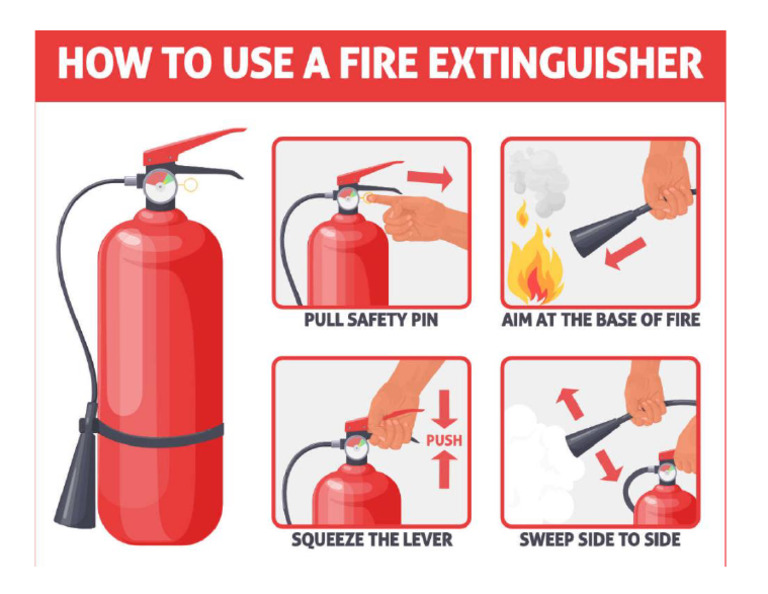 HOW TO USE A FIRE EXTINGUISHER

PULL SAFETY PIN

AIM AT THE BASE OF FIRE

PUSH

SQUEEZE THE LEVER

SWEEP SIDE TO SIDE