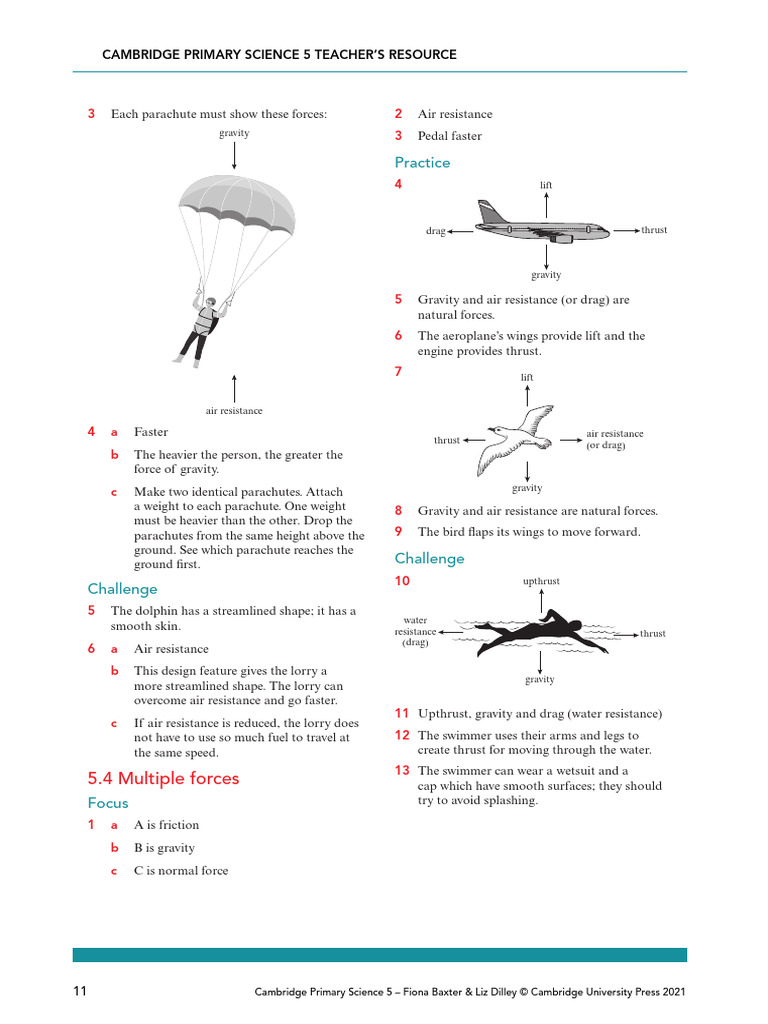 CAMBRIDGE PRIMARY SCIENCE 5 TEACHER'S RESOURCE

3 Each parachute must show these forces:

gravity

air resistance

4 a Faster

b The heavier the person, the greater the force of gravity.

c Make two identical parachutes. Attach a weight to each parachute. One weight must be heavier than the other. Drop the parachutes from the same height above the ground. See which parachute reaches the ground first.

Challenge

5 The dolphin has a streamlined shape; it has a smooth skin.

6 a Air resistance

b This design feature gives the lorry a more streamlined shape. The lorry can overcome air resistance and go faster.

c If air resistance is reduced, the lorry does not have to use so much fuel to travel at the same speed.

5.4 Multiple forces

Focus

1 a A is friction

b B is gravity

c C is normal force

2 Air resistance

3 Pedal faster

Practice

4

lift

drag

thrust

gravity

5 Gravity and air resistance (or drag) are natural forces.

6 The aeroplane's wings provide lift and the engine provides thrust.

7

lift

thrust

air resistance (or drag)

gravity

8 Gravity and air resistance are natural forces.

9 The bird flaps its wings to move forward.

Challenge

10

upthrust

water resistance (drag)

thrust

gravity

11 Upthrust, gravity and drag (water resistance)

12 The swimmer uses their arms and legs to create thrust for moving through the water.

13 The swimmer can wear a wetsuit and a cap which have smooth surfaces; they should try to avoid splashing.

11 Cambridge Primary Science 5 – Fiona Baxter & Liz Dilley © Cambridge University Press 2021