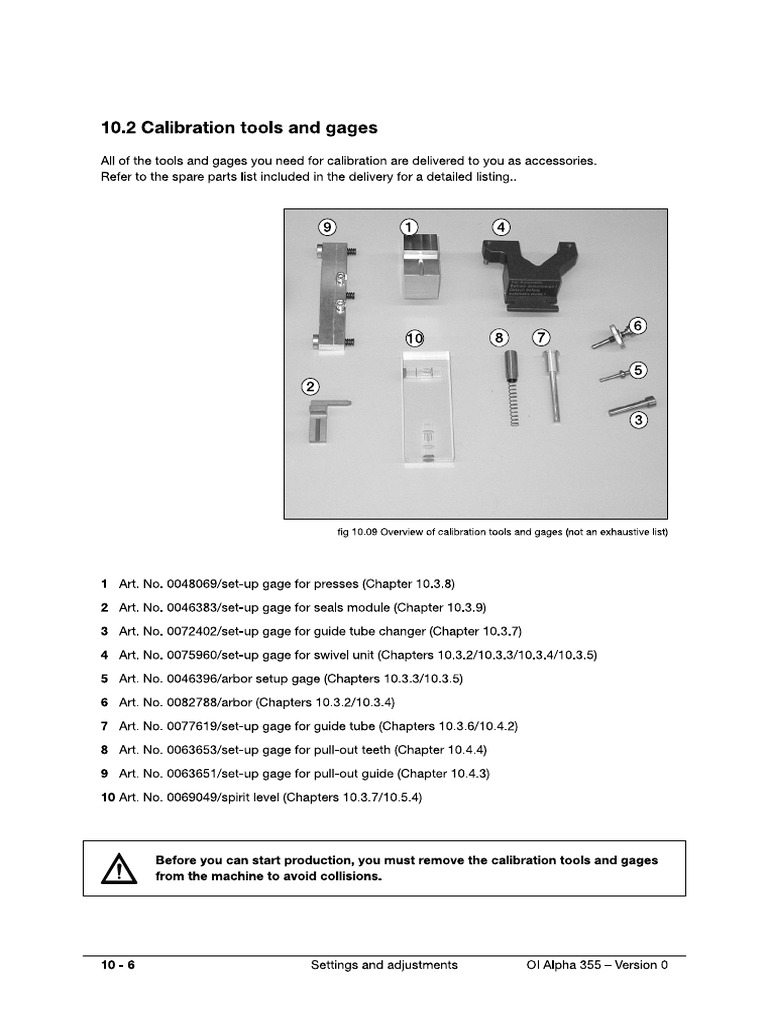 10.2 Calibration tools and gages

All of the tools and gages you need for calibration are delivered to you as accessories. Refer to the spare parts list included in the delivery for a detailed listing..

9
1
4
10
8
7
6
5
2
3

fig 10.09 Overview of calibration tools and gages (not an exhaustive list)

1 Art. No. 0048069/set-up gage for presses (Chapter 10.3.8)
2 Art. No. 0046383/set-up gage for seals module (Chapter 10.3.9)
3 Art. No. 0072402/set-up gage for guide tube changer (Chapter 10.3.7)
4 Art. No. 0075960/set-up gage for swivel unit (Chapters 10.3.2/10.3.3/10.3.4/10.3.5)
5 Art. No. 0046396/arbor setup gage (Chapters 10.3.3/10.3.5)
6 Art. No. 0082788/arbor (Chapters 10.3.2/10.3.4)
7 Art. No. 0077619/set-up gage for guide tube (Chapters 10.3.6/10.4.2)
8 Art. No. 0063653/set-up gage for pull-out teeth (Chapter 10.4.4)
9 Art. No. 0063651/set-up gage for pull-out guide (Chapter 10.4.3)
10 Art. No. 0069049/spirit level (Chapters 10.3.7/10.5.4)

Before you can start production, you must remove the calibration tools and gages from the machine to avoid collisions.

10 - 6 Settings and adjustments OI Alpha 355 – Version 0