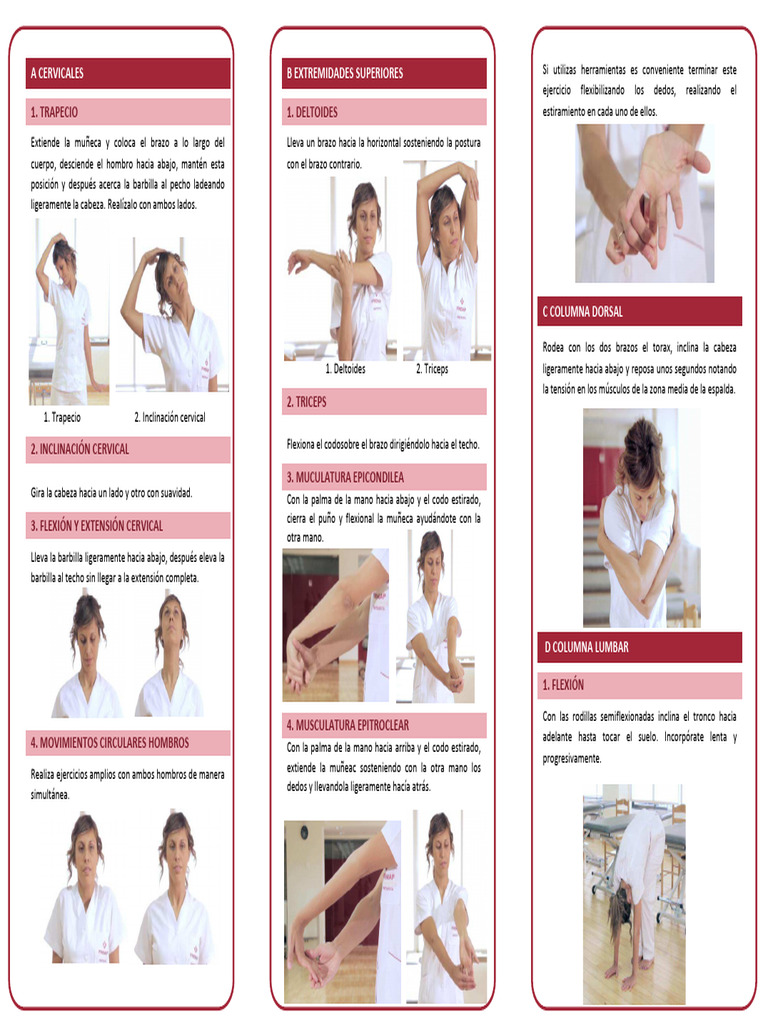 A CERVICALES

1. TRAPECIO

Extiende la muñeca y coloca el brazo a lo largo del cuerpo, desciende el hombro hacia abajo, mantén esta posición y después acerca la barbilla al pecho ladeando ligeramente la cabeza. Realízalo con ambos lados.

1. Trapecio
2. Inclinación cervical

2. INCLINACIÓN CERVICAL

Gira la cabeza hacia un lado y otro con suavidad.

3. FLEXIÓN Y EXTENSIÓN CERVICAL

Lleva la barbilla ligeramente hacia abajo, después eleva la barbilla al techo sin llegar a la extensión completa.

4. MOVIMIENTOS CIRCULARES HOMBROS

Realiza ejercicios amplios con ambos hombros de manera simultánea.

B EXTREMIDADES SUPERIORES

1. DELTOIDES

Lleva un brazo hacia la horizontal sosteniendo la postura con el brazo contrario.

1. Deltoides
2. Triceps

2. TRICEPS

Flexiona el codosobre el brazo dirigiéndolo hacia el techo.

3. MUCULATURA EPICONDILEA

Con la palma de la mano hacia abajo y el codo estirado, cierra el puño y flexional la muñeca ayudándote con la otra mano.

4. MUSCULATURA EPITROCLEAR

Con la palma de la mano hacia arriba y el codo estirado, extiende la muñeac sosteniendo con la otra mano los dedos y llevandola ligeramente hacia atrás.

Si utilizas herramientas es conveniente terminar este ejercicio flexibilizando los dedos, realizando el estiramiento en cada uno de ellos.

C COLUMNA DORSAL

Rodea con los dos brazos el torax, inclina la cabeza ligeramente hacia abajo y reposa unos segundos notando la tensión en los músculos de la zona media de la espalda.

D COLUMNA LUMBAR

1. FLEXIÓN

Con las rodillas semiflexionadas inclina el tronco hacia adelante hasta tocar el suelo. Incorpórate lenta y progresivamente.