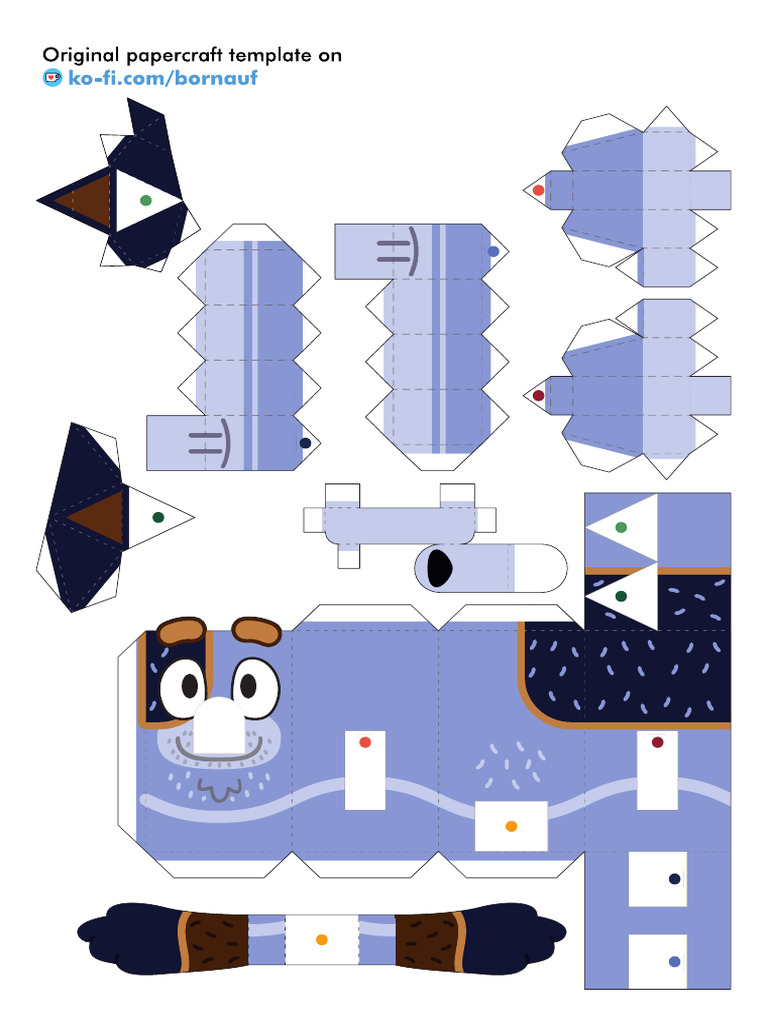 Original papercraft template on
ko-fi.com/bornauf