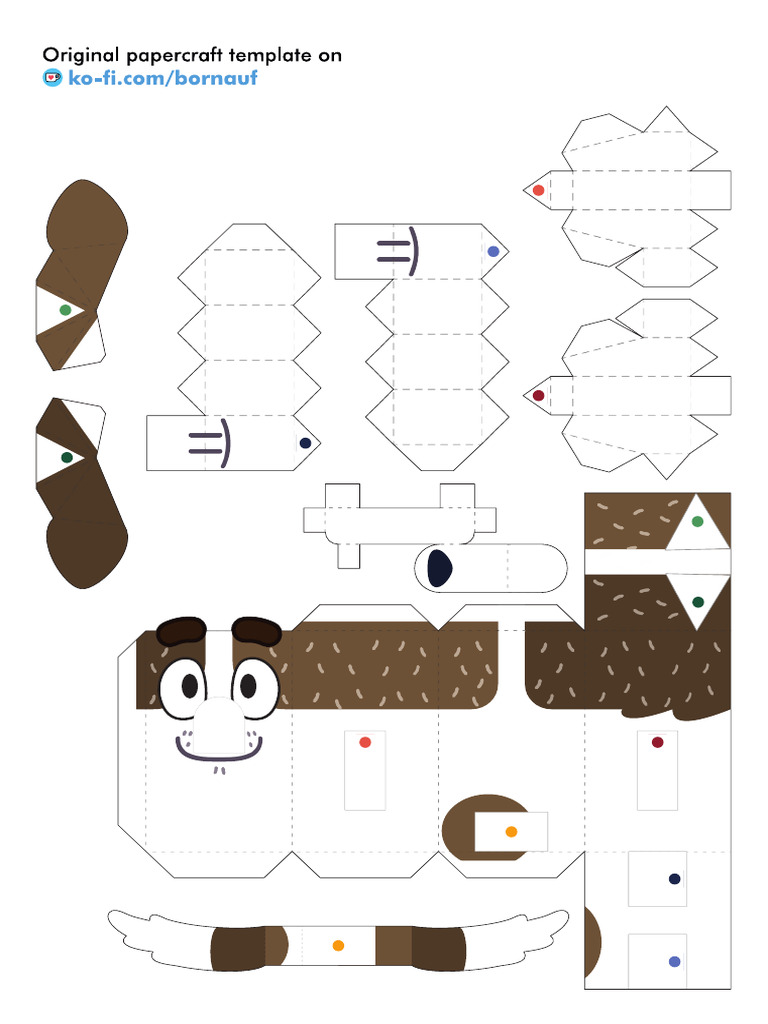 Original papercraft template on
ko-fi.com/bornauf