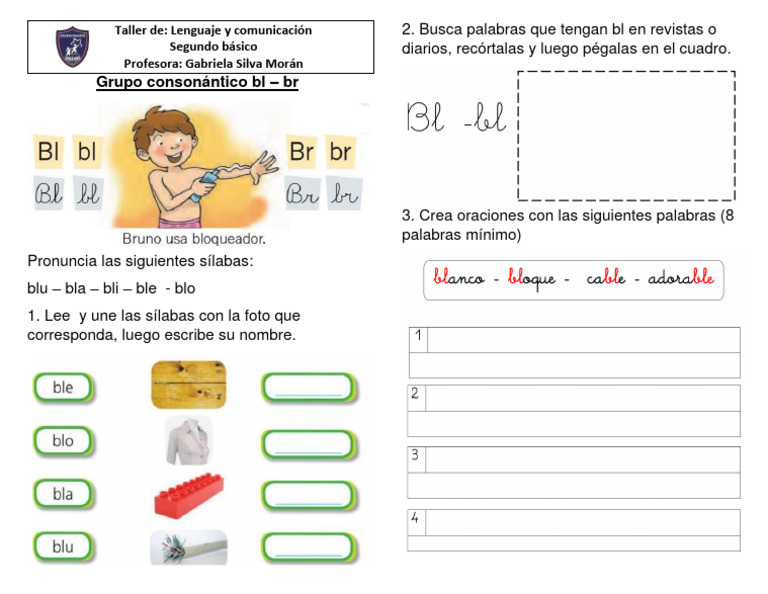 Taller de: Lenguaje y comunicación
Segundo básico
Profesora: Gabriela Silva Morán

Grupo consonántico bl – br

Bl bl
Bl bl

Br br
Br br

Bruno usa bloqueador.

Pronuncia las siguientes sílabas:

blu – bla – bli – ble - blo

1. Lee y une las sílabas con la foto que corresponda, luego escribe su nombre.

ble

blo

bla

blu

2. Busca palabras que tengan bl en revistas o diarios, recórtalas y luego pégalas en el cuadro.

Bl -bl

3. Crea oraciones con las siguientes palabras (8 palabras mínimo)

blanco - bloque - cable - adorable

1

2

3

4