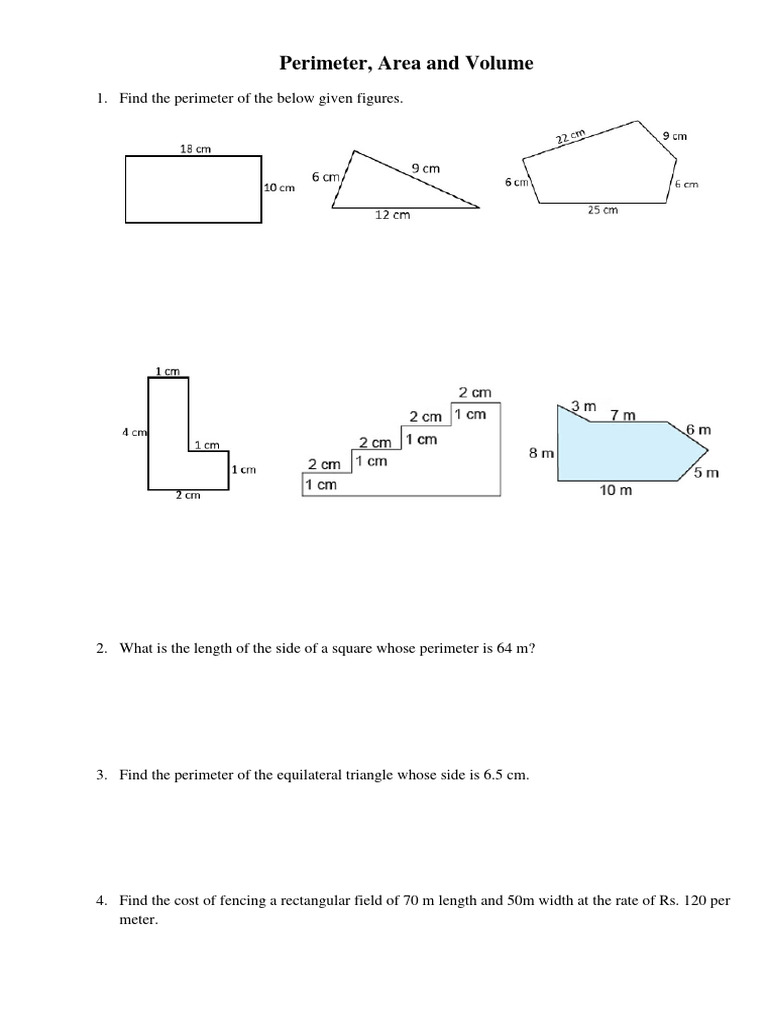 Perimeter, Area and Volume

1. Find the perimeter of the below given figures.

18 cm
10 cm

6 cm
9 cm
12 cm

22 cm
9 cm
6 cm
6 cm
25 cm

1 cm
4 cm
1 cm
1 cm
2 cm

2 cm
1 cm
2 cm
1 cm
2 cm
1 cm
2 cm
1 cm

3 m
7 m
6 m
8 m
5 m
10 m

2. What is the length of the side of a square whose perimeter is 64 m?

3. Find the perimeter of the equilateral triangle whose side is 6.5 cm.

4. Find the cost of fencing a rectangular field of 70 m length and 50m width at the rate of Rs. 120 per meter.