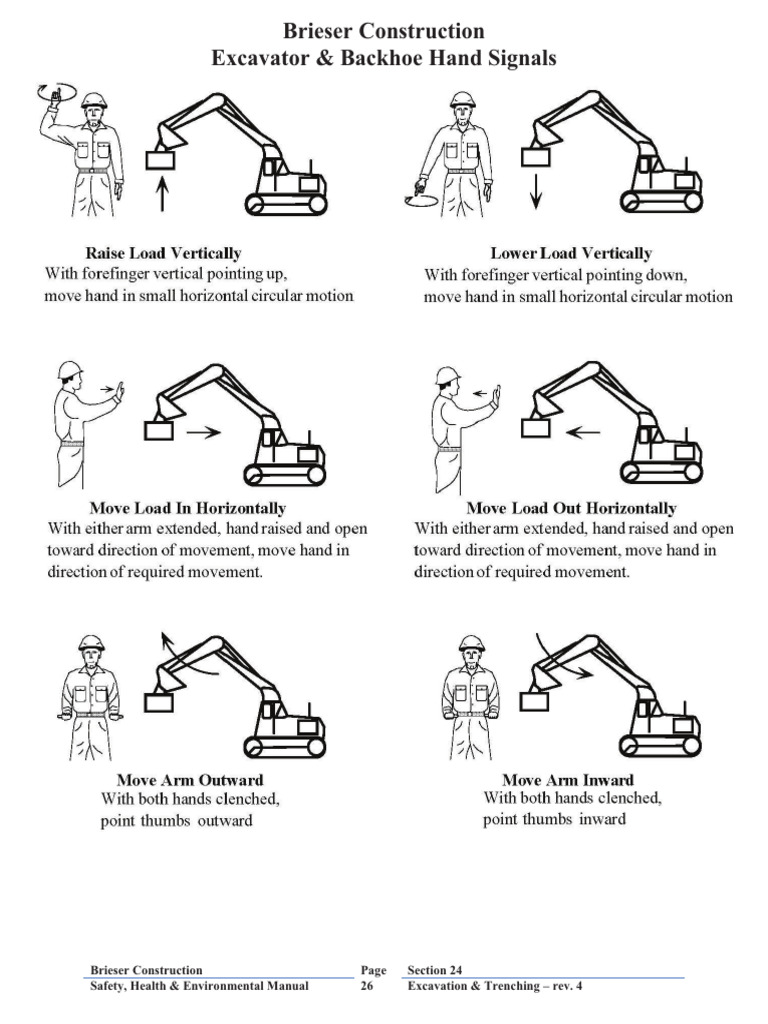 Brieser Construction
Excavator & Backhoe Hand Signals

Raise Load Vertically
With forefinger vertical pointing up, move hand in small horizontal circular motion

Lower Load Vertically
With forefinger vertical pointing down, move hand in small horizontal circular motion

Move Load In Horizontally
With either arm extended, hand raised and open toward direction of movement, move hand in direction of required movement.

Move Load Out Horizontally
With either arm extended, hand raised and open toward direction of movement, move hand in direction of required movement.

Move Arm Outward
With both hands clenched, point thumbs outward

Move Arm Inward
With both hands clenched, point thumbs inward

Brieser Construction
Safety, Health & Environmental Manual

Page
26

Section 24
Excavation & Trenching – rev. 4