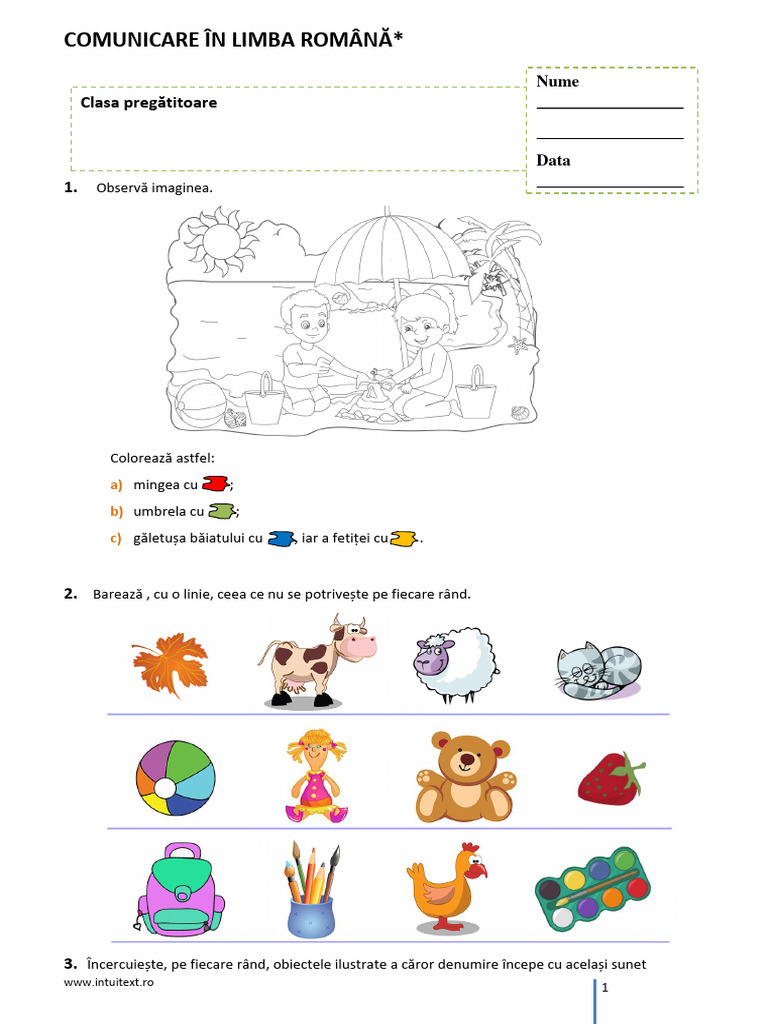 COMUNICARE ÎN LIMBA ROMÂNĂ*

Clasa pregătitoare

Nume

Data

1. Observă imaginea.

Colorează astfel:

a) mingea cu ;

b) umbrela cu ;

c) găletușa băiatului cu , iar a fetiței cu .

2. Barează , cu o linie, ceea ce nu se potrivește pe fiecare rând.

3. Încercuiește, pe fiecare rând, obiectele ilustrate a căror denumire începe cu același sunet

www.intuitext.ro

1