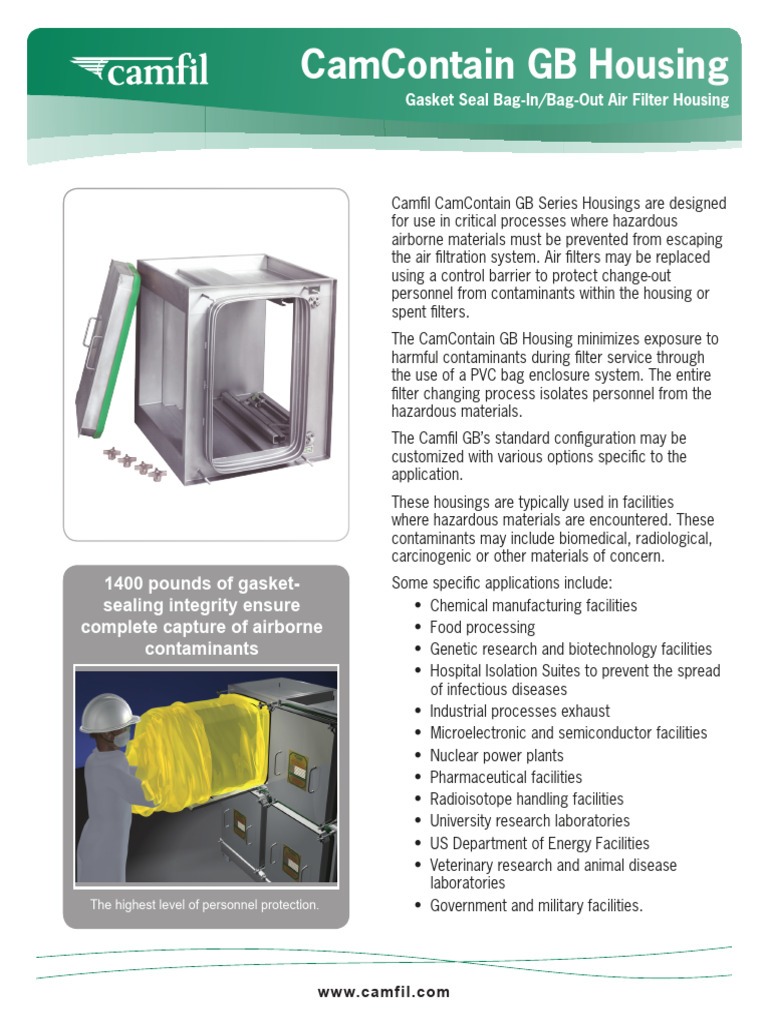 camfil

CamContain GB Housing

Gasket Seal Bag-In/Bag-Out Air Filter Housing

1400 pounds of gasket-sealing integrity ensure complete capture of airborne contaminants

The highest level of personnel protection.

Camfil CamContain GB Series Housings are designed for use in critical processes where hazardous airborne materials must be prevented from escaping the air filtration system. Air filters may be replaced using a control barrier to protect change-out personnel from contaminants within the housing or spent filters.

The CamContain GB Housing minimizes exposure to harmful contaminants during filter service through the use of a PVC bag enclosure system. The entire filter changing process isolates personnel from the hazardous materials.

The Camfil GB's standard configuration may be customized with various options specific to the application.

These housings are typically used in facilities where hazardous materials are encountered. These contaminants may include biomedical, radiological, carcinogenic or other materials of concern.

Some specific applications include:
• Chemical manufacturing facilities
• Food processing
• Genetic research and biotechnology facilities
• Hospital Isolation Suites to prevent the spread of infectious diseases
• Industrial processes exhaust
• Microelectronic and semiconductor facilities
• Nuclear power plants
• Pharmaceutical facilities
• Radioisotope handling facilities
• University research laboratories
• US Department of Energy Facilities
• Veterinary research and animal disease laboratories
• Government and military facilities.

www.camfil.com