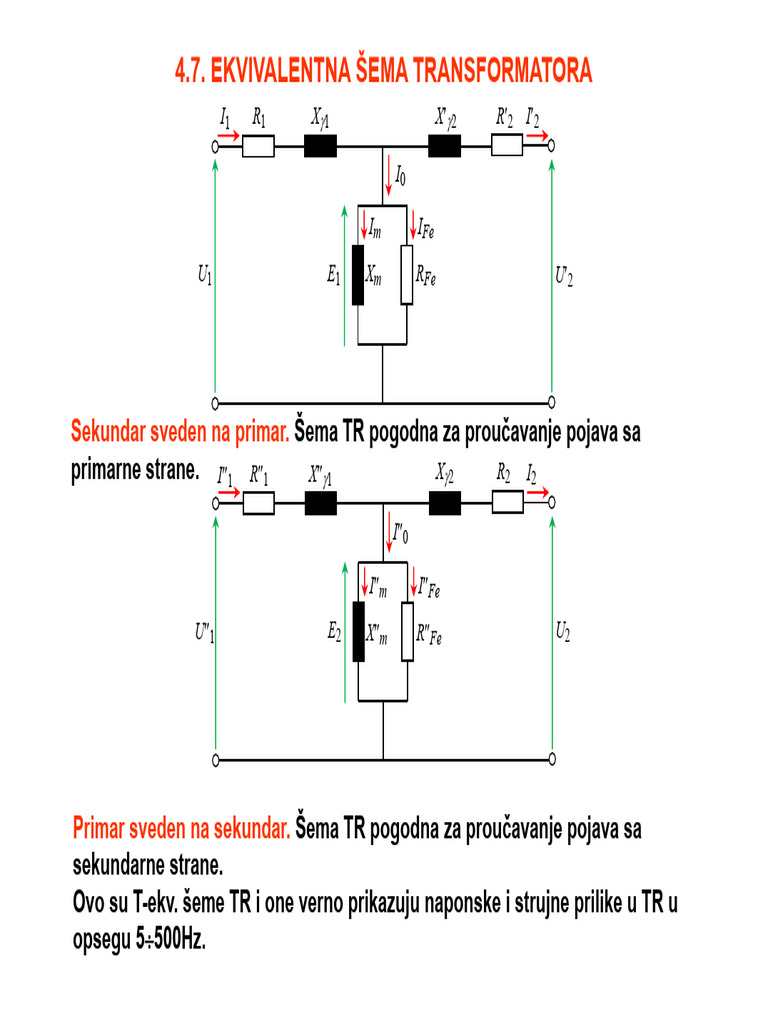 4.7. EKVIVALENTNA ŠEMA TRANSFORMATORA

$I_1$ $R_1$ $X_{\gamma 1}$ $X'_{\gamma 2}$ $R'_2$ $I'_2$

$I_0$

$I_m$ $I_{Fe}$

$U_1$ $E_1$ $X_m$ $R_{Fe}$ $U'_2$

Sekundar sveden na primar. Šema TR pogodna za proučavanje pojava sa primarne strane.

$I''_1$ $R''_1$ $X''_{\gamma 1}$ $X_{\gamma 2}$ $R_2$ $I_2$

$I''_0$

$I''_m$ $I''_{Fe}$

$U''_1$ $E_2$ $X''_m$ $R''_{Fe}$ $U_2$

Primar sveden na sekundar. Šema TR pogodna za proučavanje pojava sa sekundarne strane.
Ovo su T-ekv. šeme TR i one verno prikazuju naponske i strujne prilike u TR u opsegu 5÷500Hz.