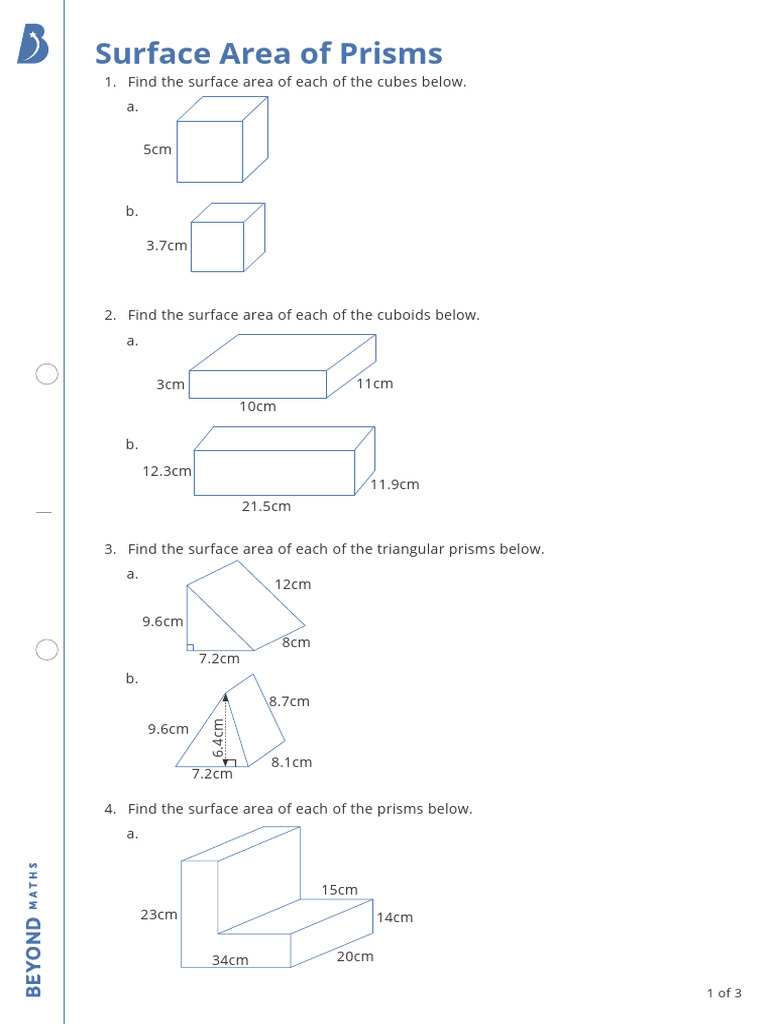 Surface Area of Prisms

1. Find the surface area of each of the cubes below.

a.

5cm

b.

3.7cm

2. Find the surface area of each of the cuboids below.

a.

3cm

11cm

10cm

b.

12.3cm

11.9cm

21.5cm

3. Find the surface area of each of the triangular prisms below.

a.

12cm

9.6cm

8cm

7.2cm

b.

8.7cm

9.6cm

6.4cm

8.1cm

7.2cm

4. Find the surface area of each of the prisms below.

a.

15cm

23cm

14cm

34cm

20cm

BEYOND MATHS

1 of 3