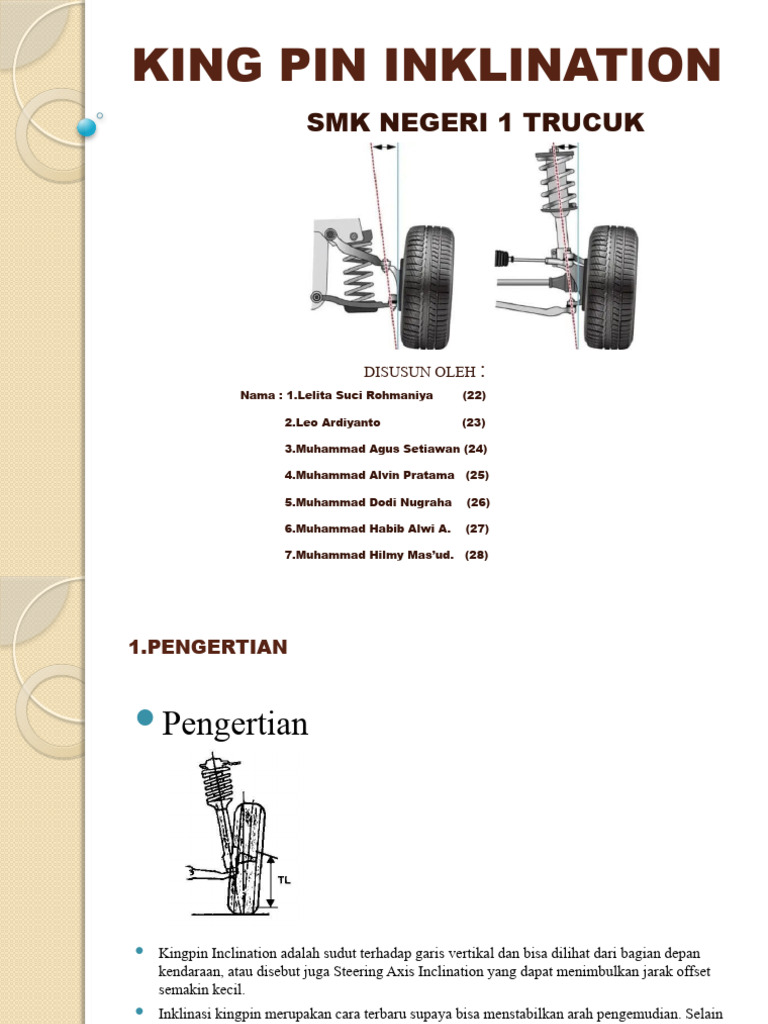 KING PIN INKLINATION

SMK NEGERI 1 TRUCUK

DISUSUN OLEH :

Nama : 1.Lelita Suci Rohmaniya (22)

2.Leo Ardiyanto (23)

3.Muhammad Agus Setiawan (24)

4.Muhammad Alvin Pratama (25)

5.Muhammad Dodi Nugraha (26)

6.Muhammad Habib Alwi A. (27)

7.Muhammad Hilmy Mas'ud. (28)

1.PENGERTIAN

Pengertian

TL

Kingpin Inclination adalah sudut terhadap garis vertikal dan bisa dilihat dari bagian depan kendaraan, atau disebut juga Steering Axis Inclination yang dapat menimbulkan jarak offset semakin kecil.

Inklinasi kingpin merupakan cara terbaru supaya bisa menstabilkan arah pengemudian. Selain