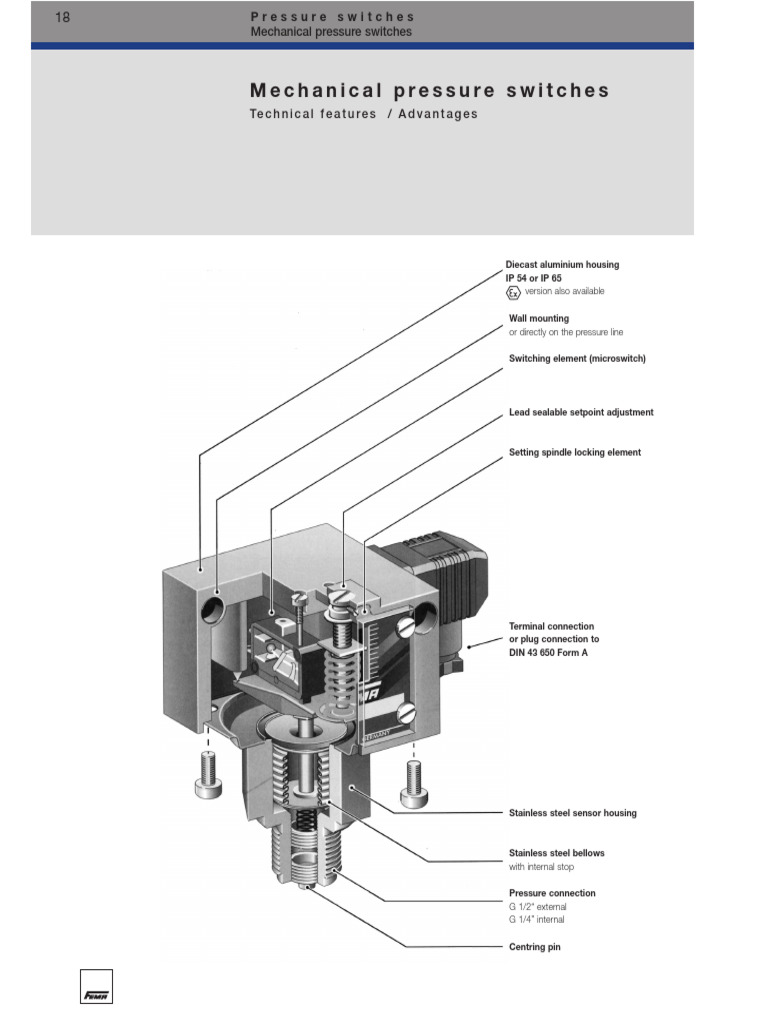 18 Pressure switches
Mechanical pressure switches

Mechanical pressure switches
Technical features / Advantages

Diecast aluminium housing
IP 54 or IP 65
Ex version also available

Wall mounting
or directly on the pressure line

Switching element (microswitch)

Lead sealable setpoint adjustment

Setting spindle locking element

Terminal connection
or plug connection to
DIN 43 650 Form A

Stainless steel sensor housing

Stainless steel bellows
with internal stop

Pressure connection
G 1/2" external
G 1/4" internal

Centring pin

FEMA