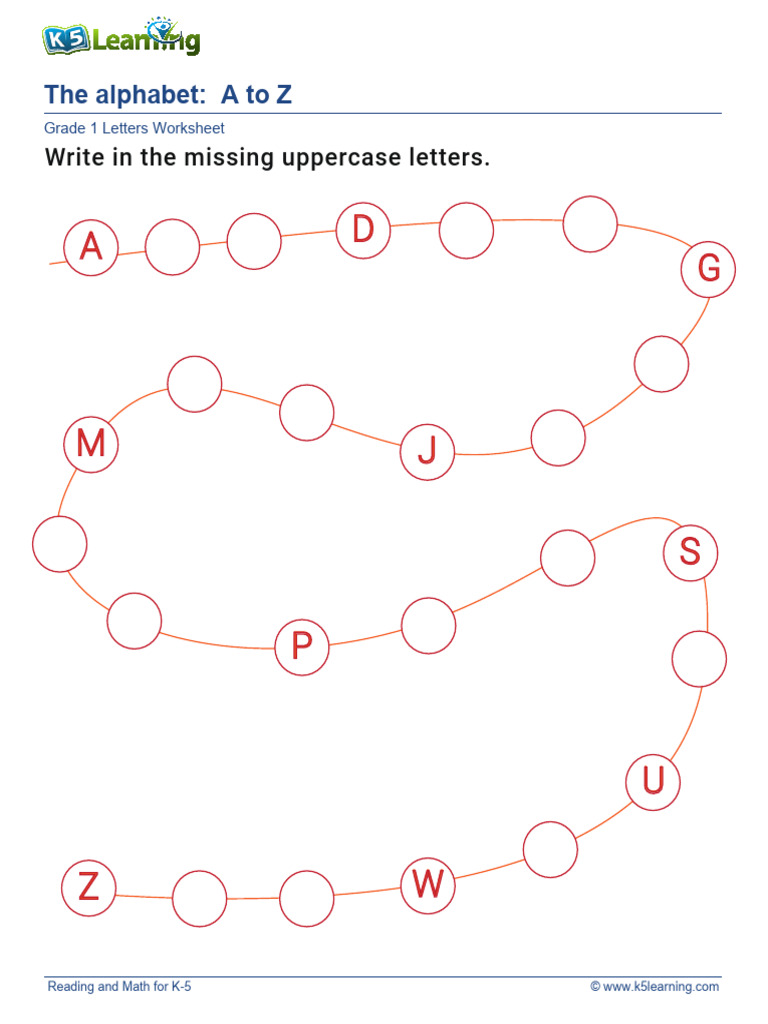 K5 Learning

The alphabet: A to Z

Grade 1 Letters Worksheet

Write in the missing uppercase letters.

A D G J M P S U W Z

Reading and Math for K-5 © www.k5learning.com