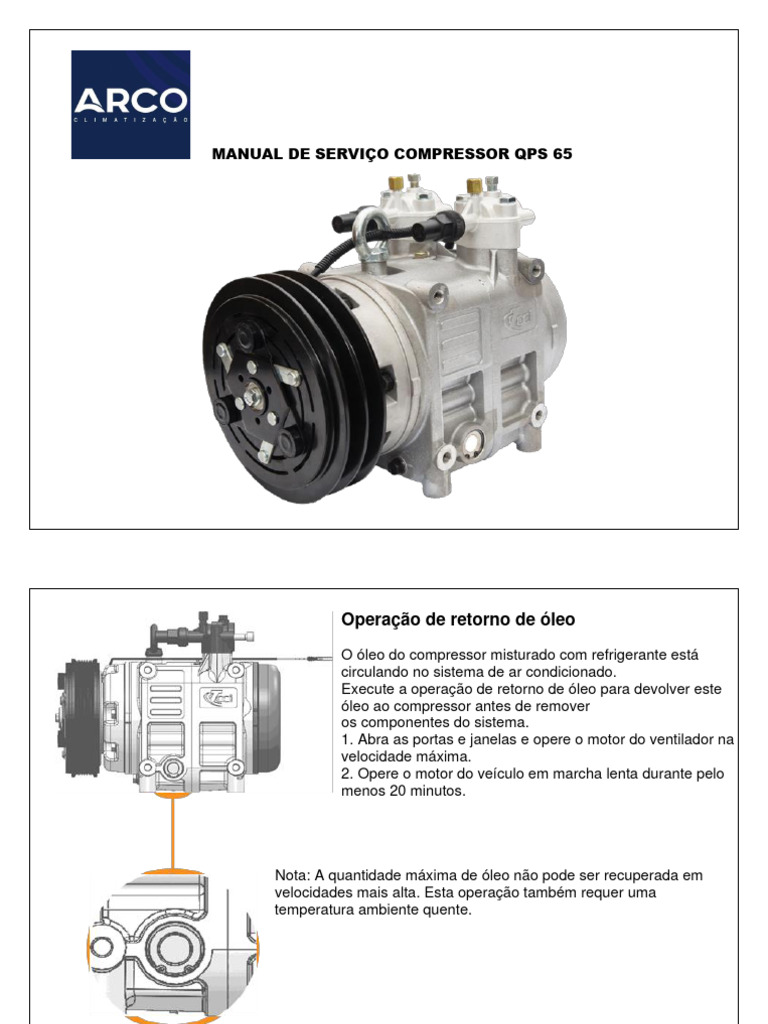 ARCO
CLIMATIZAÇÃO

MANUAL DE SERVIÇO COMPRESSOR QPS 65

Operação de retorno de óleo

O óleo do compressor misturado com refrigerante está circulando no sistema de ar condicionado.
Execute a operação de retorno de óleo para devolver este óleo ao compressor antes de remover os componentes do sistema.
1. Abra as portas e janelas e opere o motor do ventilador na velocidade máxima.
2. Opere o motor do veículo em marcha lenta durante pelo menos 20 minutos.

Nota: A quantidade máxima de óleo não pode ser recuperada em velocidades mais alta. Esta operação também requer uma temperatura ambiente quente.