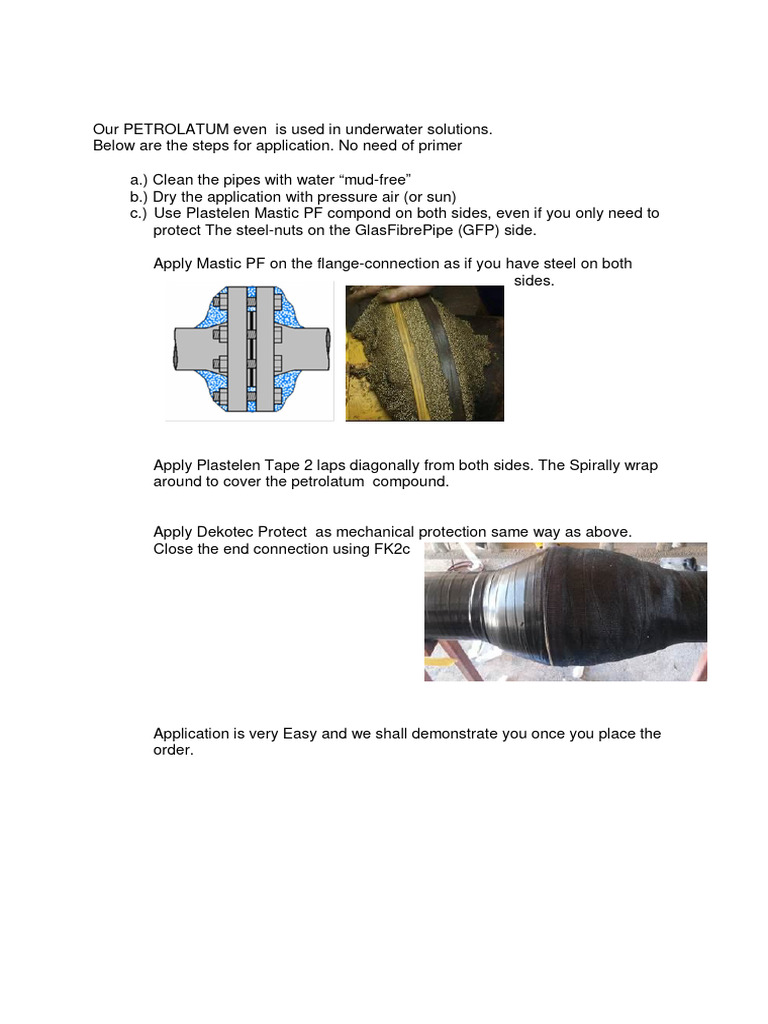 Our PETROLATUM even is used in underwater solutions.
Below are the steps for application. No need of primer

a.) Clean the pipes with water “mud-free”
b.) Dry the application with pressure air (or sun)
c.) Use Plastelen Mastic PF compond on both sides, even if you only need to protect The steel-nuts on the GlasFibrePipe (GFP) side.

Apply Mastic PF on the flange-connection as if you have steel on both sides.

Apply Plastelen Tape 2 laps diagonally from both sides. The Spirally wrap around to cover the petrolatum compound.

Apply Dekotec Protect as mechanical protection same way as above. Close the end connection using FK2c

Application is very Easy and we shall demonstrate you once you place the order.