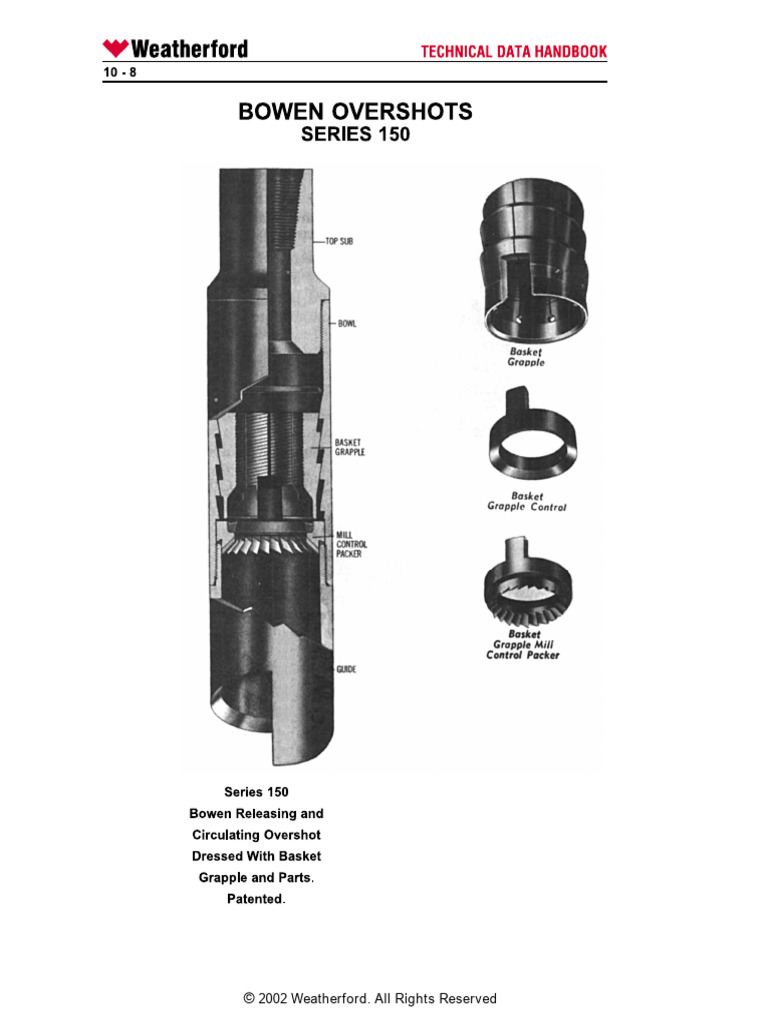 Weatherford

TECHNICAL DATA HANDBOOK

10 - 8

BOWEN OVERSHOTS
SERIES 150

TOP SUB

BOWL

BASKET GRAPPLE

MILL CONTROL PACKER

GUIDE

Basket Grapple

Basket Grapple Control

Basket Grapple Mill Control Packer

Series 150
Bowen Releasing and Circulating Overshot Dressed With Basket Grapple and Parts. Patented.

© 2002 Weatherford. All Rights Reserved