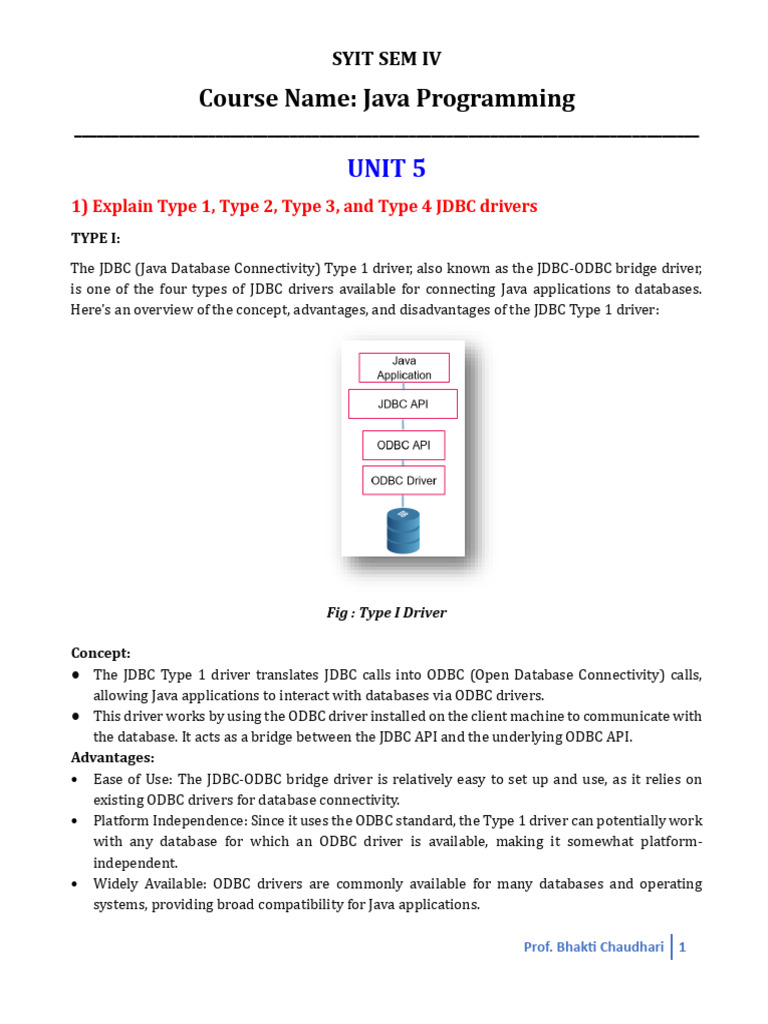 SYIT SEM IV

Course Name: Java Programming

UNIT 5

1) Explain Type 1, Type 2, Type 3, and Type 4 JDBC drivers

TYPE I:

The JDBC (Java Database Connectivity) Type 1 driver, also known as the JDBC-ODBC bridge driver, is one of the four types of JDBC drivers available for connecting Java applications to databases. Here's an overview of the concept, advantages, and disadvantages of the JDBC Type 1 driver:

Java Application
JDBC API
ODBC API
ODBC Driver

Fig : Type I Driver

Concept:
● The JDBC Type 1 driver translates JDBC calls into ODBC (Open Database Connectivity) calls, allowing Java applications to interact with databases via ODBC drivers.
● This driver works by using the ODBC driver installed on the client machine to communicate with the database. It acts as a bridge between the JDBC API and the underlying ODBC API.
Advantages:
• Ease of Use: The JDBC-ODBC bridge driver is relatively easy to set up and use, as it relies on existing ODBC drivers for database connectivity.
• Platform Independence: Since it uses the ODBC standard, the Type 1 driver can potentially work with any database for which an ODBC driver is available, making it somewhat platform-independent.
• Widely Available: ODBC drivers are commonly available for many databases and operating systems, providing broad compatibility for Java applications.

Prof. Bhakti Chaudhari | 1