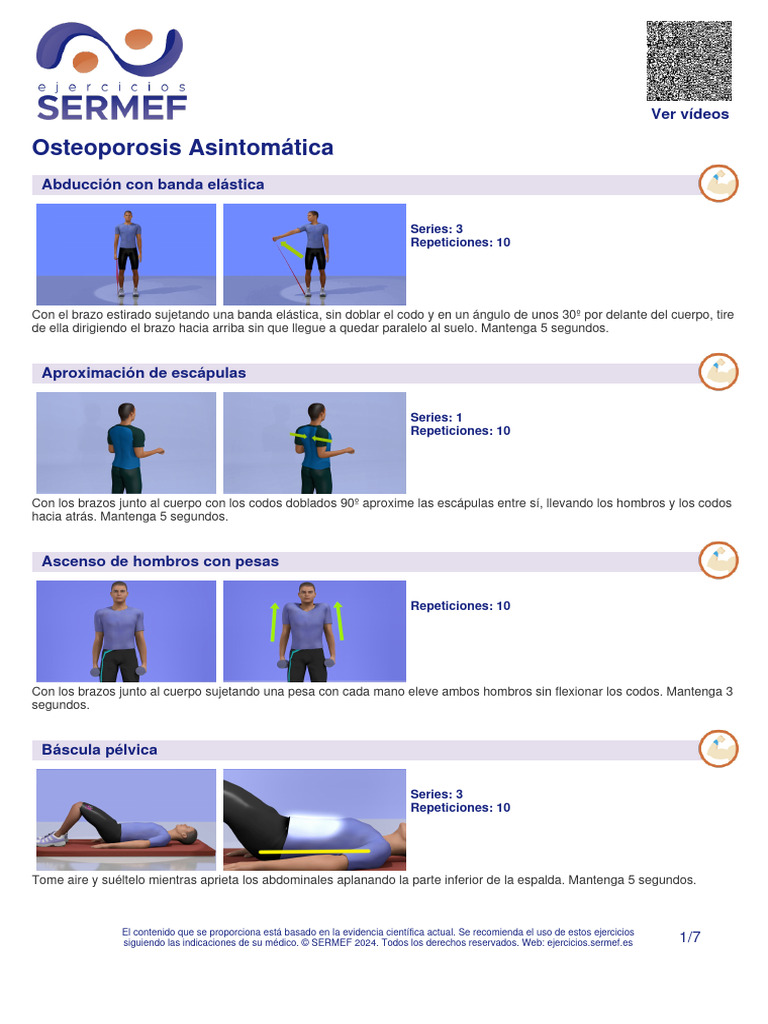 ejercicios
SERMEF

Ver vídeos

Osteoporosis Asintomática

Abducción con banda elástica

Series: 3
Repeticiones: 10

Con el brazo estirado sujetando una banda elástica, sin doblar el codo y en un ángulo de unos 30º por delante del cuerpo, tire de ella dirigiendo el brazo hacia arriba sin que llegue a quedar paralelo al suelo. Mantenga 5 segundos.

Aproximación de escápulas

Series: 1
Repeticiones: 10

Con los brazos junto al cuerpo con los codos doblados 90º aproxime las escápulas entre sí, llevando los hombros y los codos hacia atrás. Mantenga 5 segundos.

Ascenso de hombros con pesas

Repeticiones: 10

Con los brazos junto al cuerpo sujetando una pesa con cada mano eleve ambos hombros sin flexionar los codos. Mantenga 3 segundos.

Báscula pélvica

Series: 3
Repeticiones: 10

Tome aire y suéltelo mientras aprieta los abdominales aplanando la parte inferior de la espalda. Mantenga 5 segundos.

El contenido que se proporciona está basado en la evidencia científica actual. Se recomienda el uso de estos ejercicios siguiendo las indicaciones de su médico. © SERMEF 2024. Todos los derechos reservados. Web: ejercicios.sermef.es

1/7