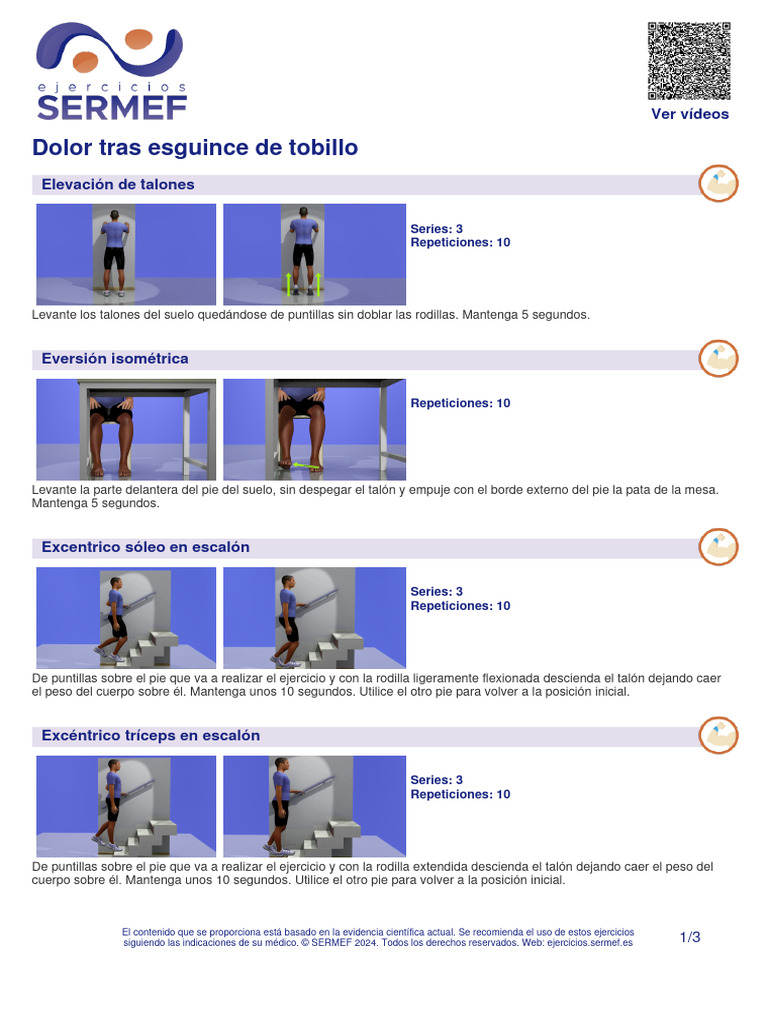 ejercicios
SERMEF

Ver vídeos

Dolor tras esguince de tobillo

Elevación de talones

Series: 3
Repeticiones: 10

Levante los talones del suelo quedándose de puntillas sin doblar las rodillas. Mantenga 5 segundos.

Eversión isométrica

Repeticiones: 10

Levante la parte delantera del pie del suelo, sin despegar el talón y empuje con el borde externo del pie la pata de la mesa. Mantenga 5 segundos.

Excentrico sóleo en escalón

Series: 3
Repeticiones: 10

De puntillas sobre el pie que va a realizar el ejercicio y con la rodilla ligeramente flexionada descienda el talón dejando caer el peso del cuerpo sobre él. Mantenga unos 10 segundos. Utilice el otro pie para volver a la posición inicial.

Excéntrico tríceps en escalón

Series: 3
Repeticiones: 10

De puntillas sobre el pie que va a realizar el ejercicio y con la rodilla extendida descienda el talón dejando caer el peso del cuerpo sobre él. Mantenga unos 10 segundos. Utilice el otro pie para volver a la posición inicial.

El contenido que se proporciona está basado en la evidencia científica actual. Se recomienda el uso de estos ejercicios siguiendo las indicaciones de su médico. © SERMEF 2024. Todos los derechos reservados. Web: ejercicios.sermef.es

1/3