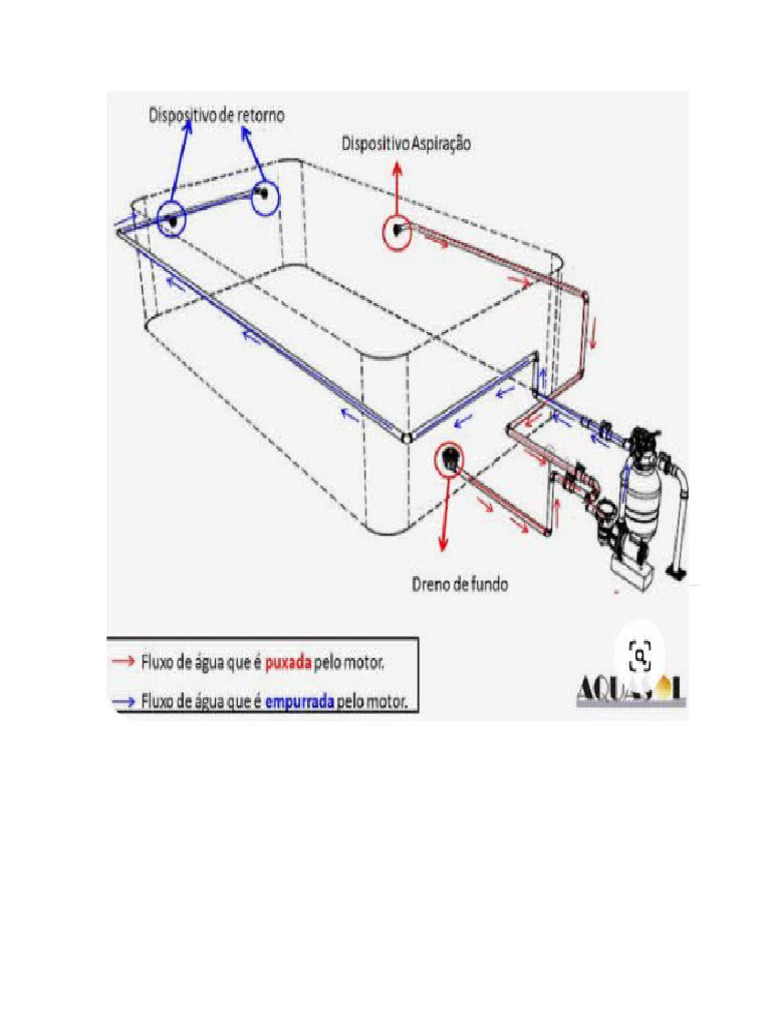 Dispositivo de retorno

Dispositivo Aspiração

Dreno de fundo

Fluxo de água que é puxada pelo motor.

Fluxo de água que é empurrada pelo motor.

AQUASOL